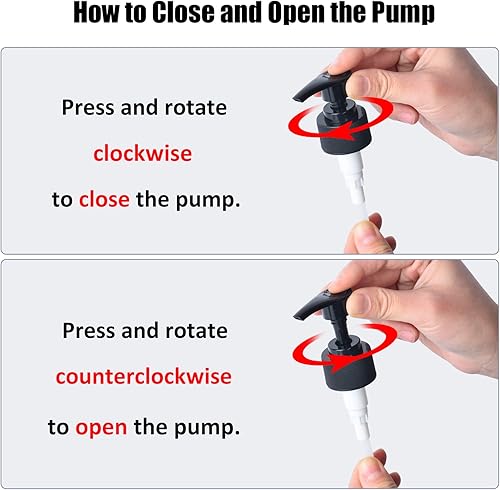 How to Close and Open the Pump

Press and rotate

clockwise

to close the pump.

Press and rotate

counterclockwise

to open the pump.