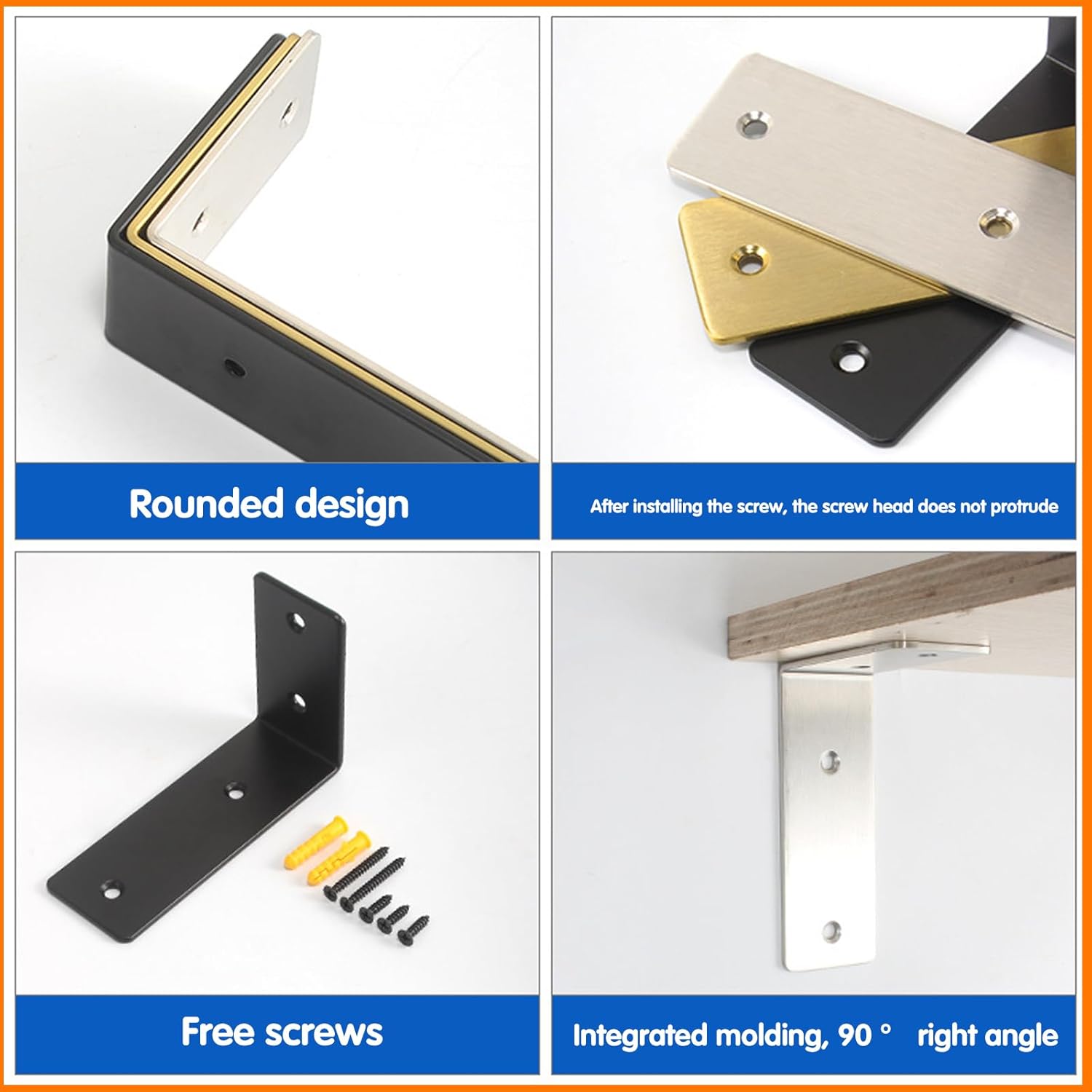 Rounded design

After installing the screw, the screw head does not protrude

Free screws

Integrated molding, 90 ° right angle