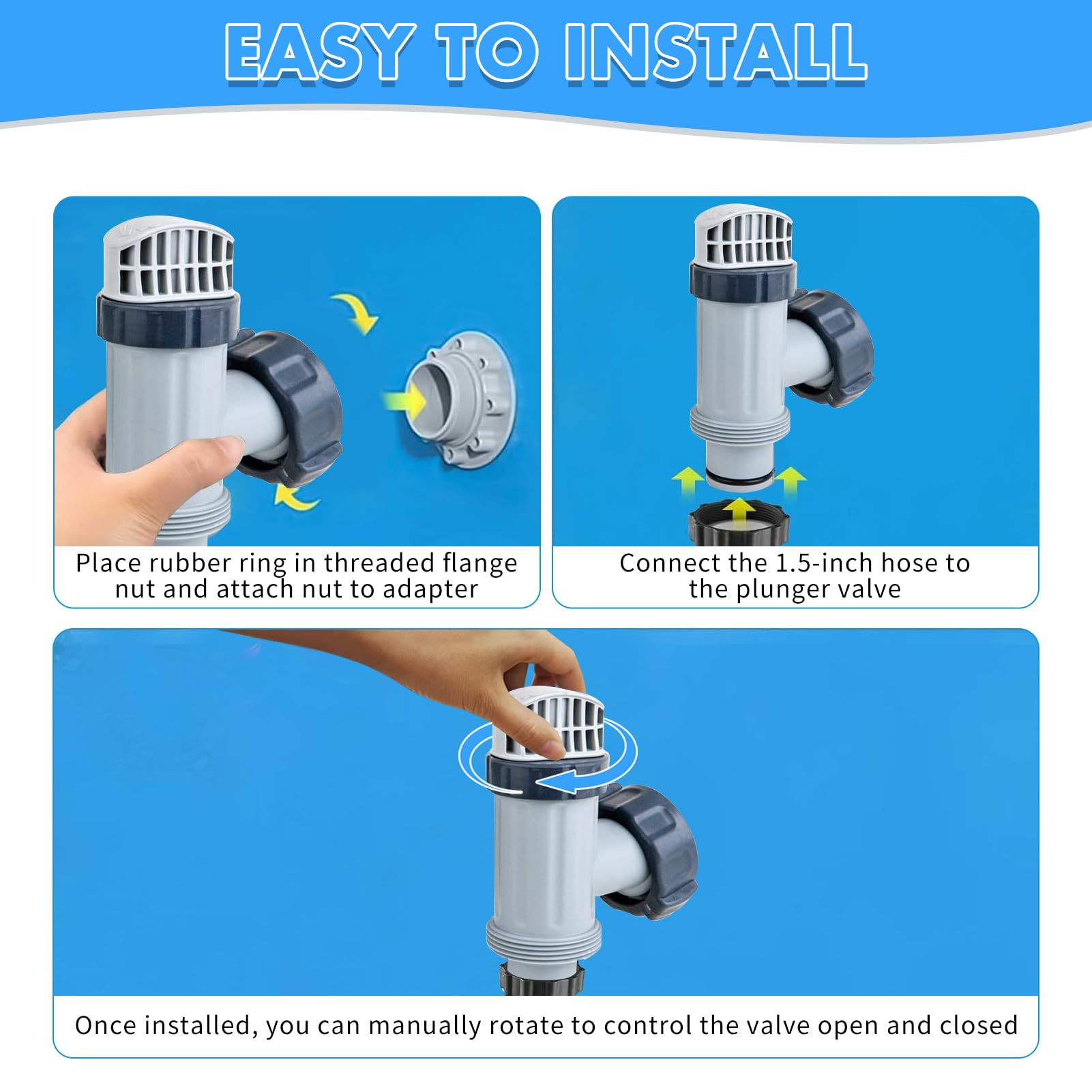 EASY TO INSTALL

Place rubber ring in threaded flange nut and attach nut to adapter

Connect the 1.5-inch hose to the plunger valve

Once installed, you can manually rotate to control the valve open and closed