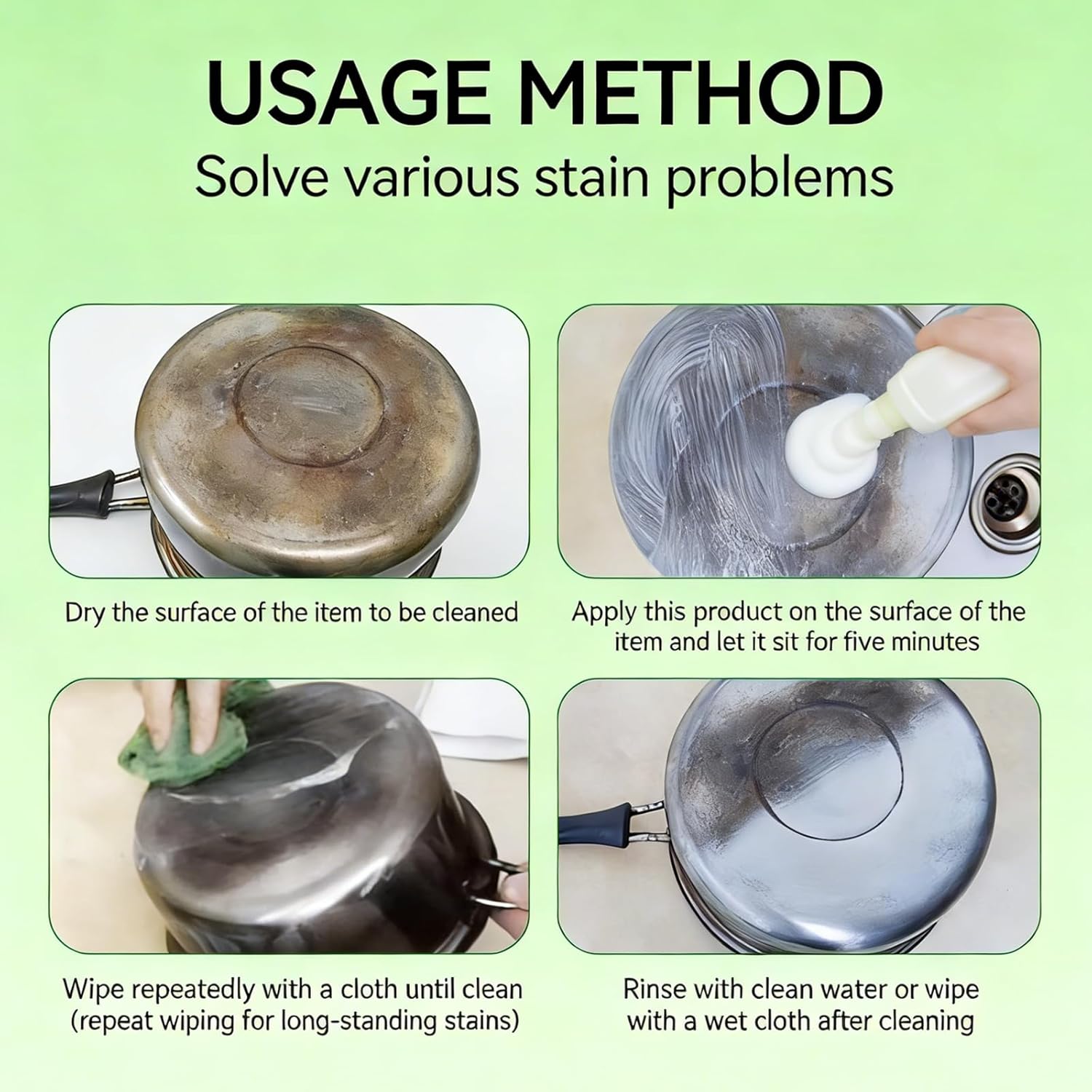 USAGE METHOD

Solve various stain problems

Dry the surface of the item to be cleaned

Apply this product on the surface of the item and let it sit for five minutes

Wipe repeatedly with a cloth until clean (repeat wiping for long-standing stains)

Rinse with clean water or wipe with a wet cloth after cleaning