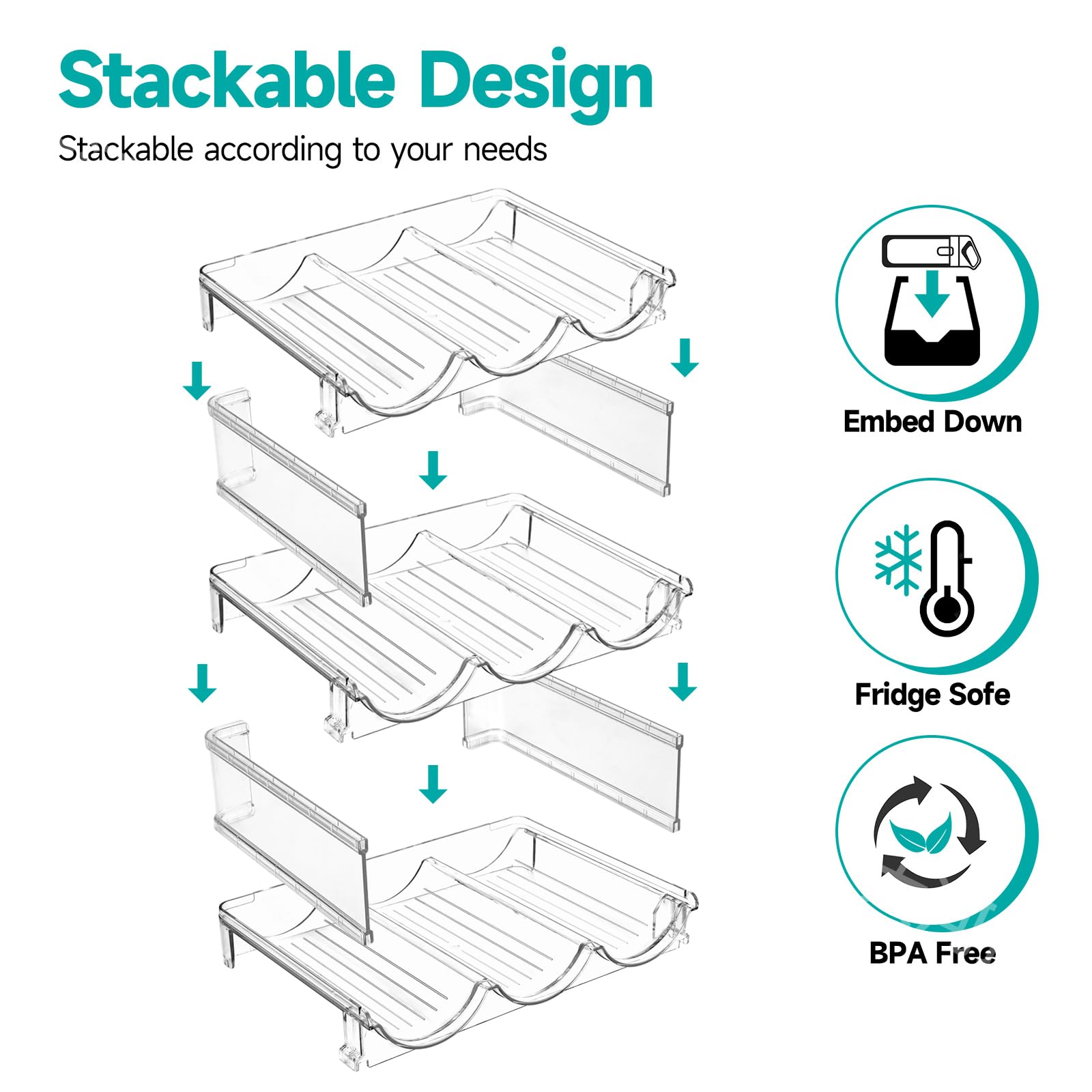 Stackable Design

Stackable according to your needs

Embed Down

Fridge Sofe

BPA Free