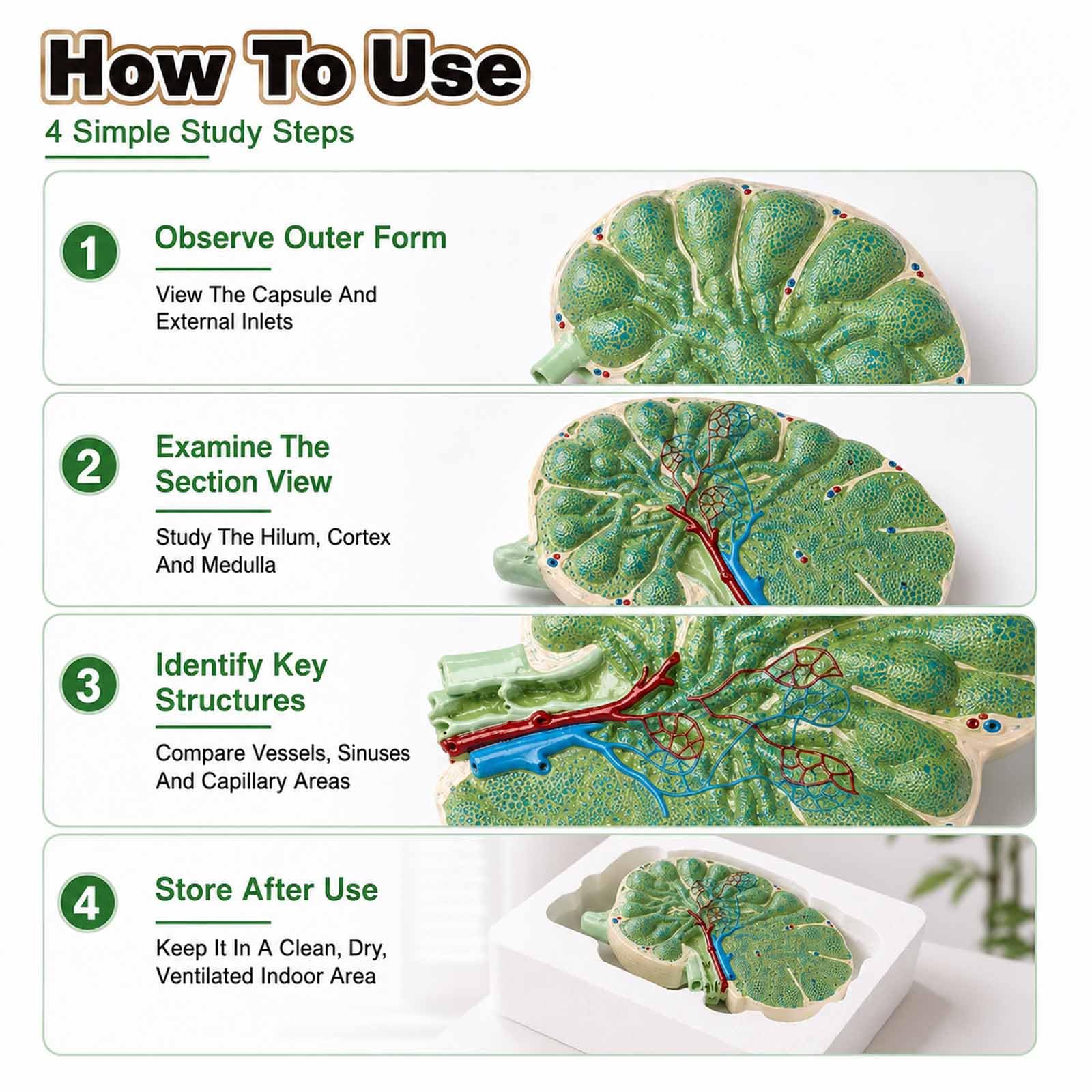 How To Use

4 Simple Study Steps

1

Observe Outer Form

View The Capsule And External Inlets

2

Examine The Section View

Study The Hilum, Cortex And Medulla

3

Identify Key Structures

Compare Vessels, Sinuses And Capillary Areas

4

Store After Use

Keep It In A Clean, Dry, Ventilated Indoor Area