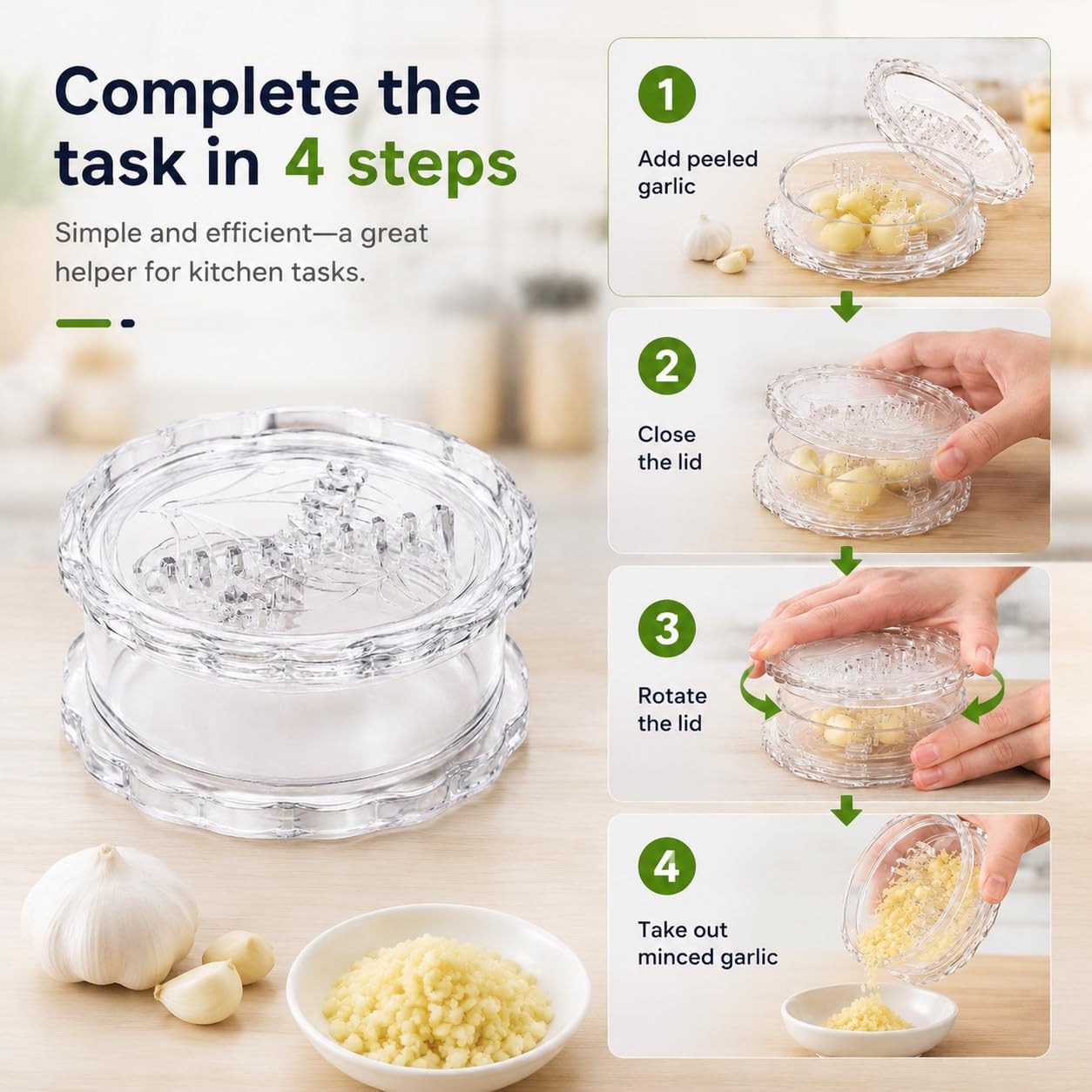 Complete the task in 4 steps

Simple and efficient—a great helper for kitchen tasks.

1
Add peeled garlic

2
Close the lid

3
Rotate the lid

4
Take out minced garlic