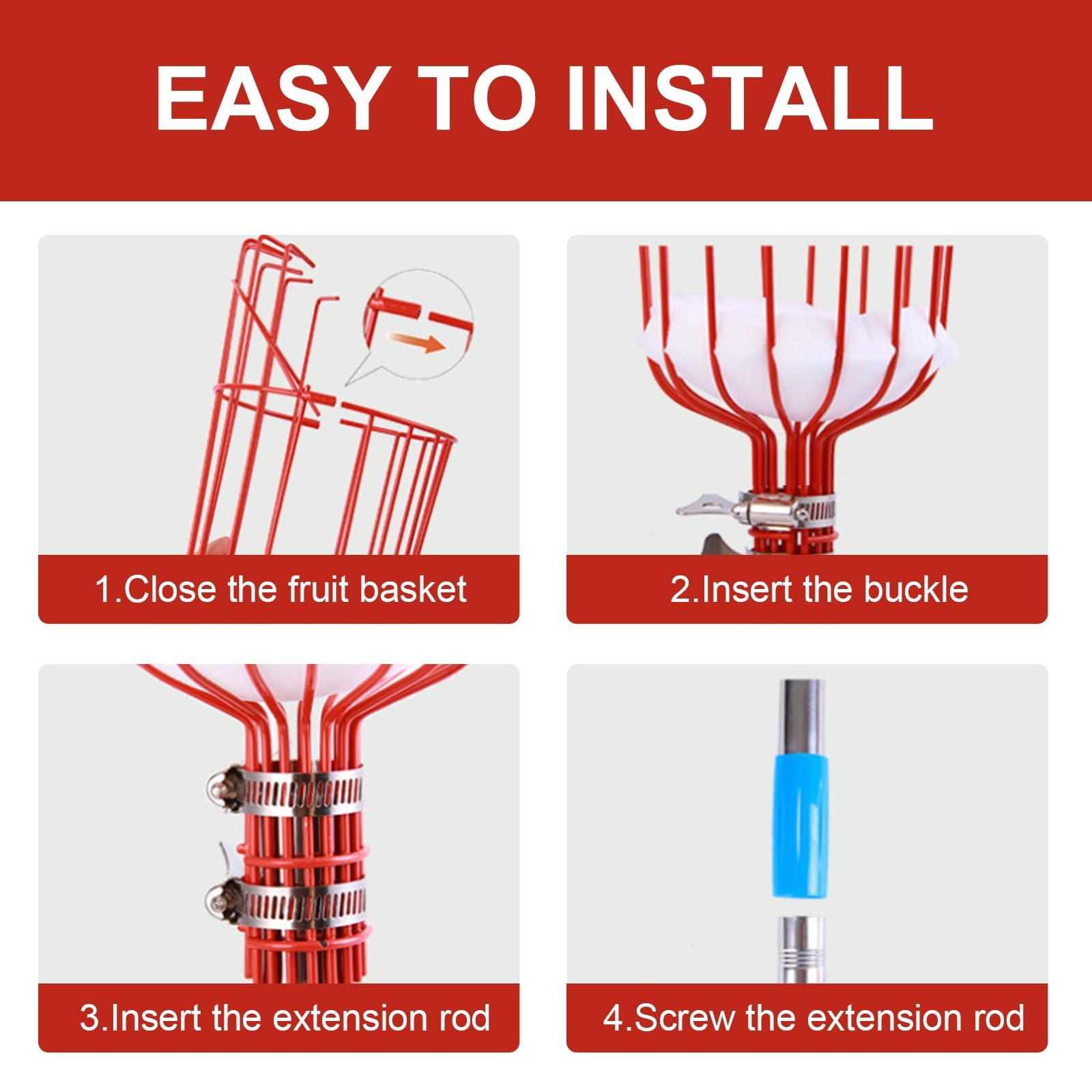 EASY TO INSTALL

1.Close the fruit basket

2.Insert the buckle

3.Insert the extension rod

4.Screw the extension rod