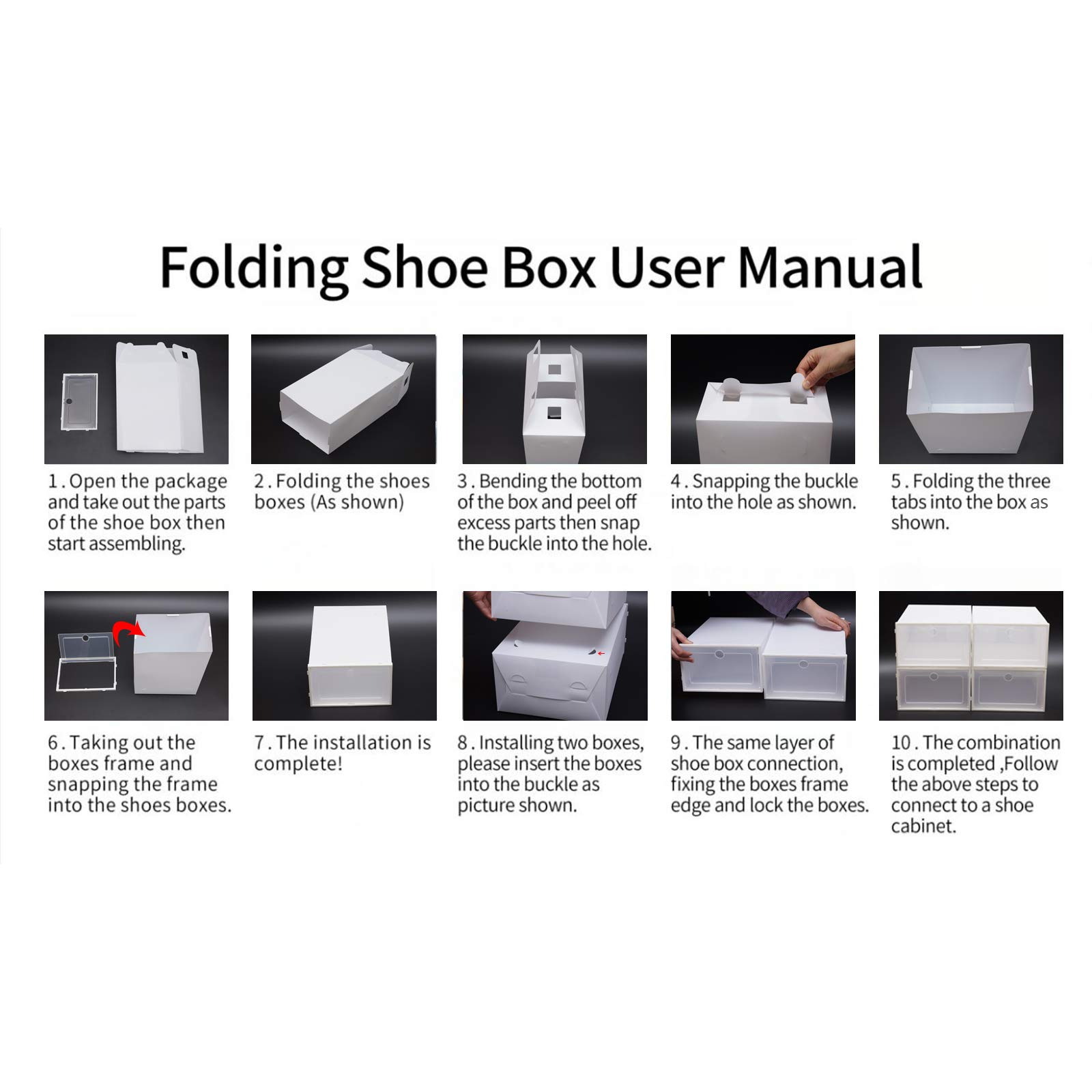 Folding Shoe Box User Manual

1. Open the package and take out the parts of the shoe box then start assembling.

2. Folding the shoes boxes (As shown)

3. Bending the bottom of the box and peel off excess parts then snap the buckle into the hole.

4. Snapping the buckle into the hole as shown.

5. Folding the three tabs into the box as shown.

6. Taking out the boxes frame and snapping the frame into the shoes boxes.

7. The installation is complete!

8. Installing two boxes, please insert the boxes into the buckle as picture shown.

9. The same layer of shoe box connection, fixing the boxes frame edge and lock the boxes.

10. The combination is completed ,Follow the above steps to connect to a shoe cabinet.