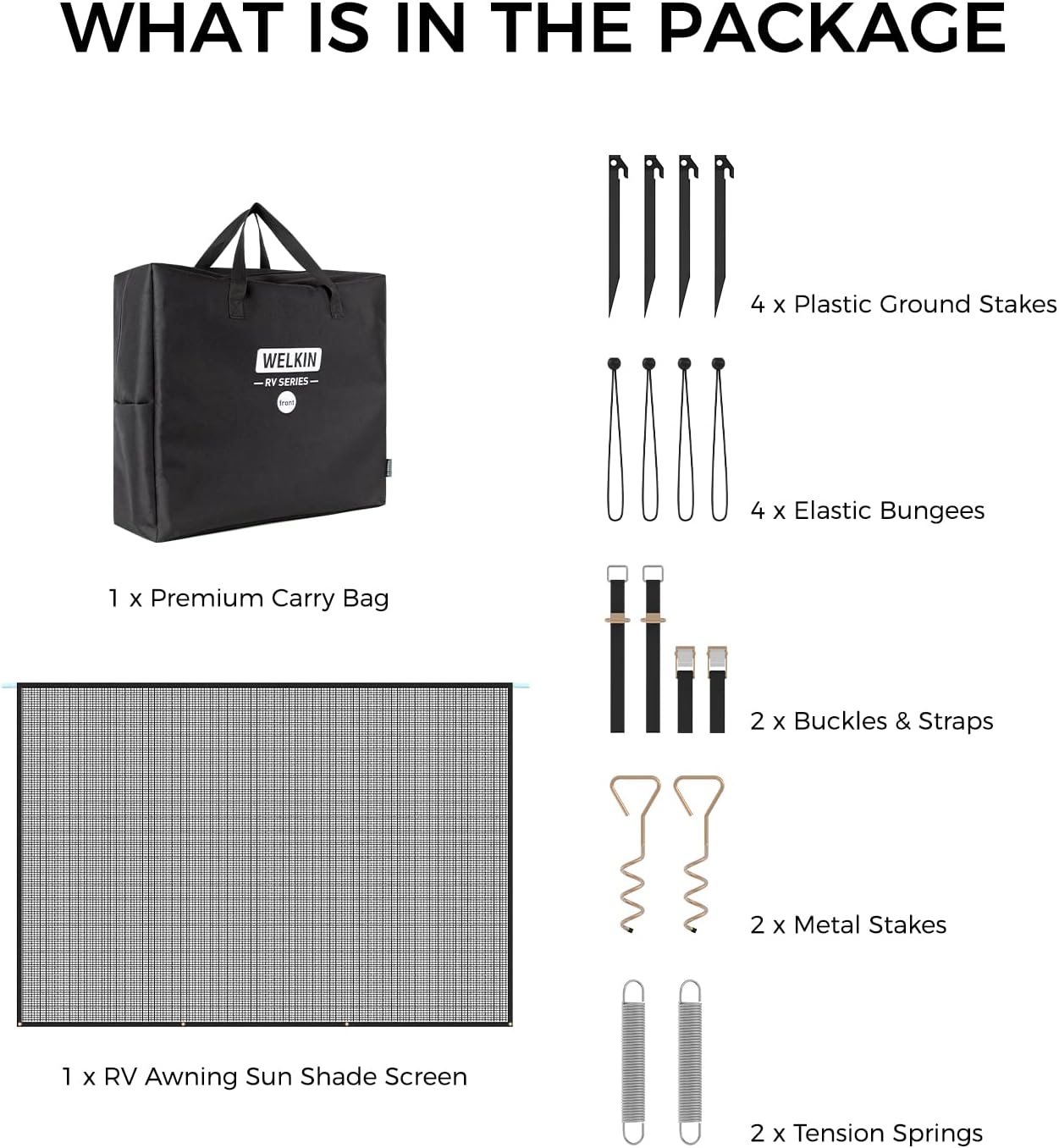 WHAT IS IN THE PACKAGE

WELKIN
RV SERIES
front

1 x Premium Carry Bag

1 x RV Awning Sun Shade Screen

4 x Plastic Ground Stakes

4 x Elastic Bungees

2 x Buckles & Straps

2 x Metal Stakes

2 x Tension Springs