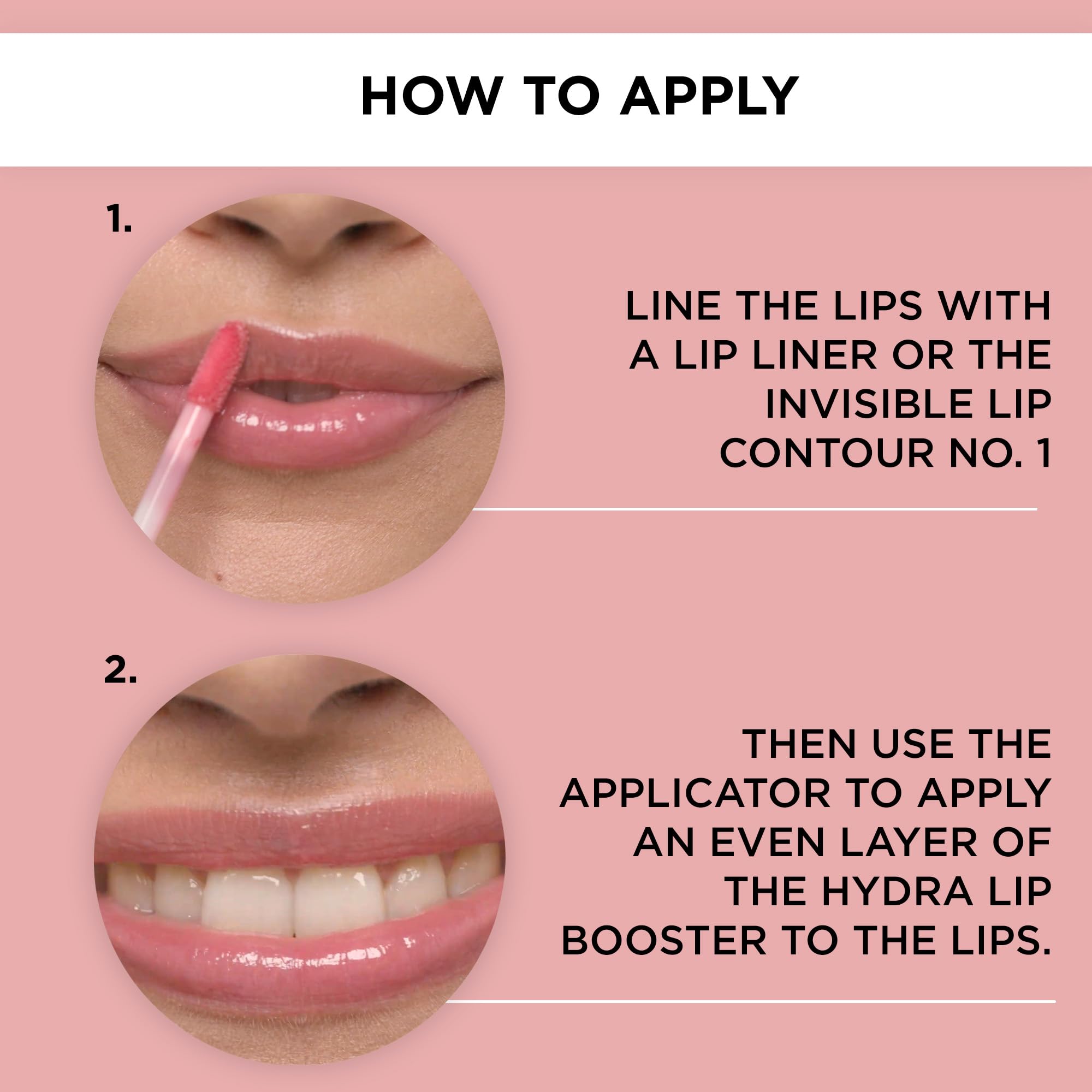 HOW TO APPLY

1.

LINE THE LIPS WITH A LIP LINER OR THE INVISIBLE LIP CONTOUR NO. 1

2.

THEN USE THE APPLICATOR TO APPLY AN EVEN LAYER OF THE HYDRA LIP BOOSTER TO THE LIPS.