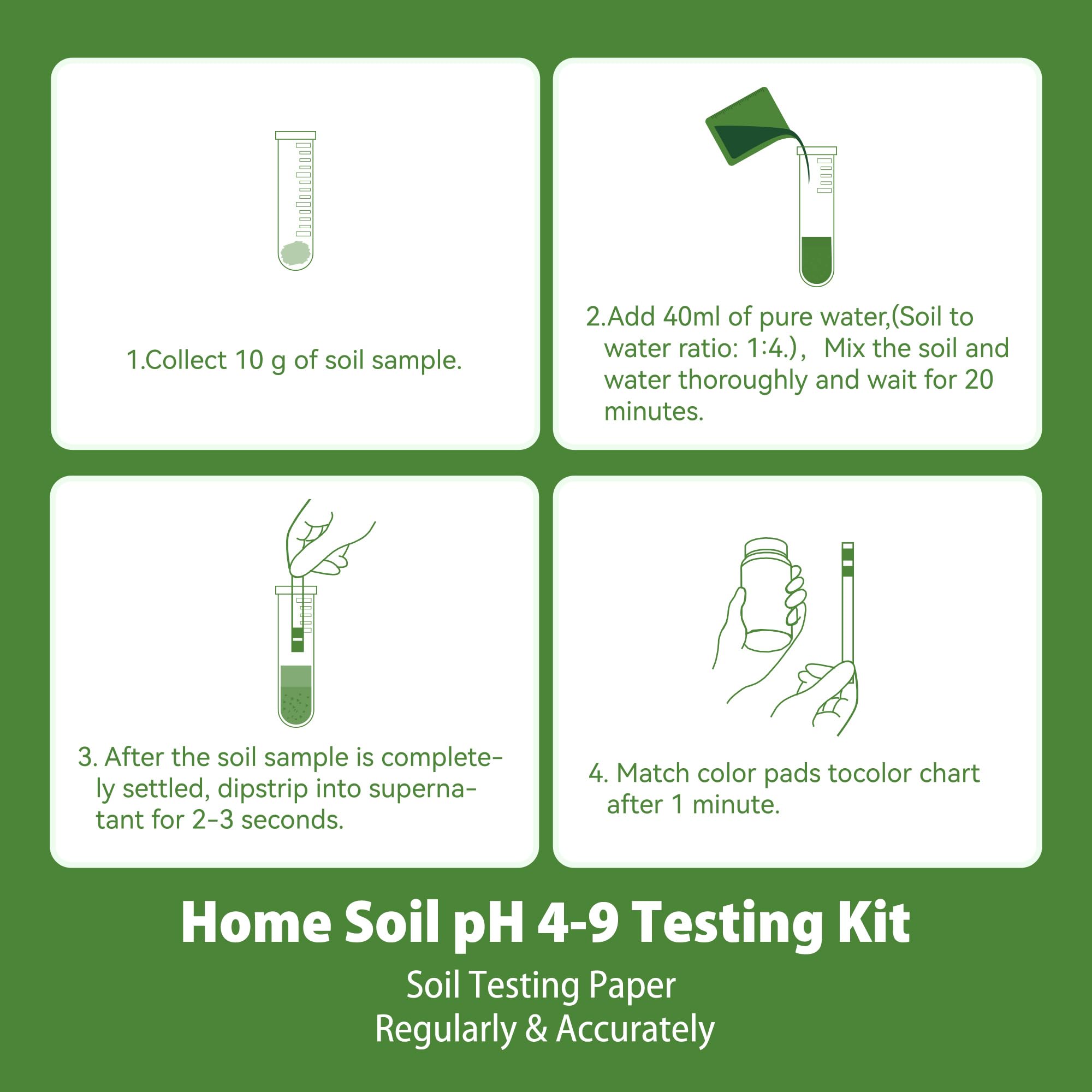 1.Collect 10 g of soil sample.

2.Add 40ml of pure water,(Soil to water ratio: 1:4.)，Mix the soil and water thoroughly and wait for 20 minutes.

3. After the soil sample is completely settled, dipstrip into supernatant for 2-3 seconds.

4. Match color pads tocolor chart after 1 minute.

Home Soil pH 4-9 Testing Kit

Soil Testing Paper
Regularly & Accurately