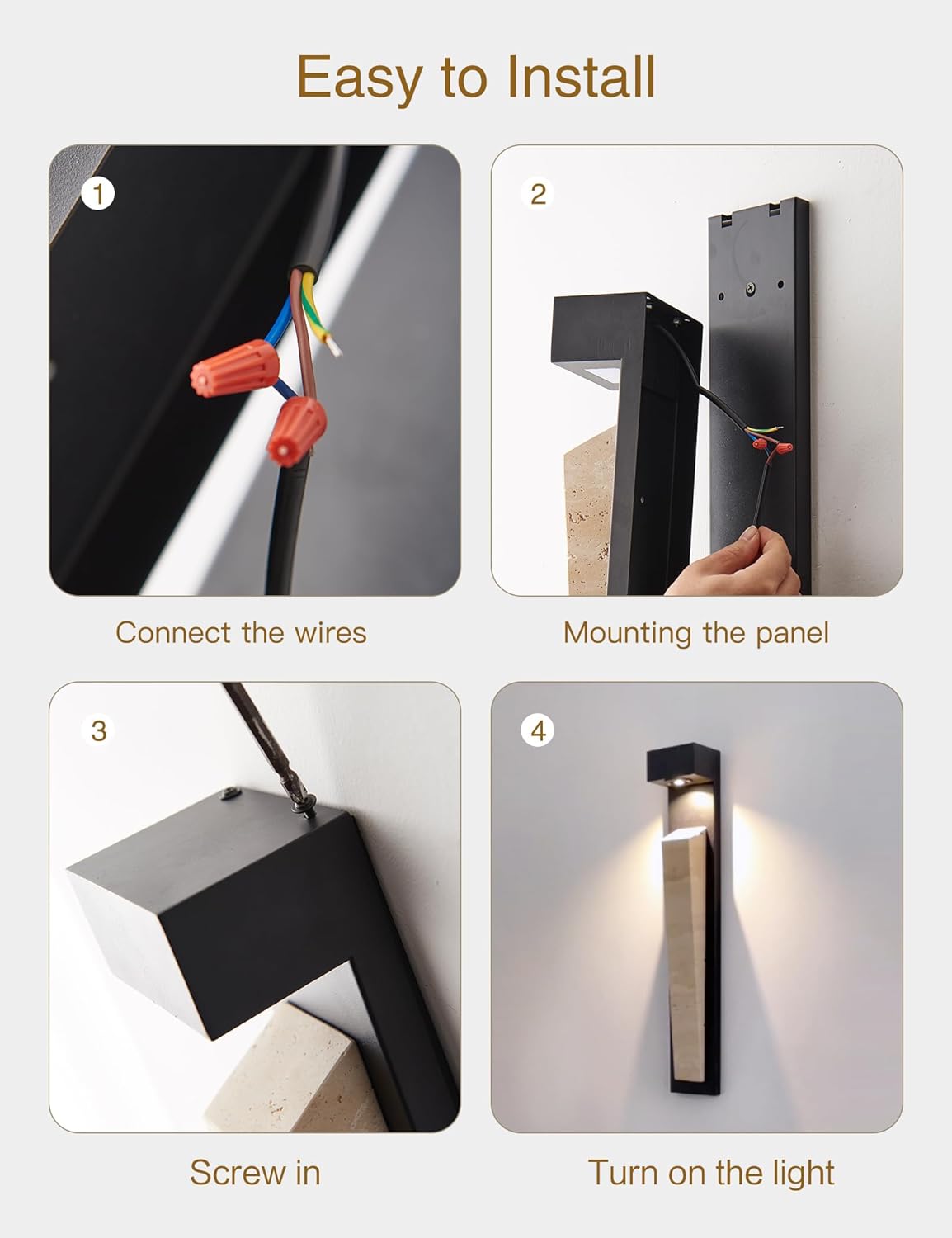 Easy to Install

1

Connect the wires

2

Mounting the panel

3

Screw in

4

Turn on the light