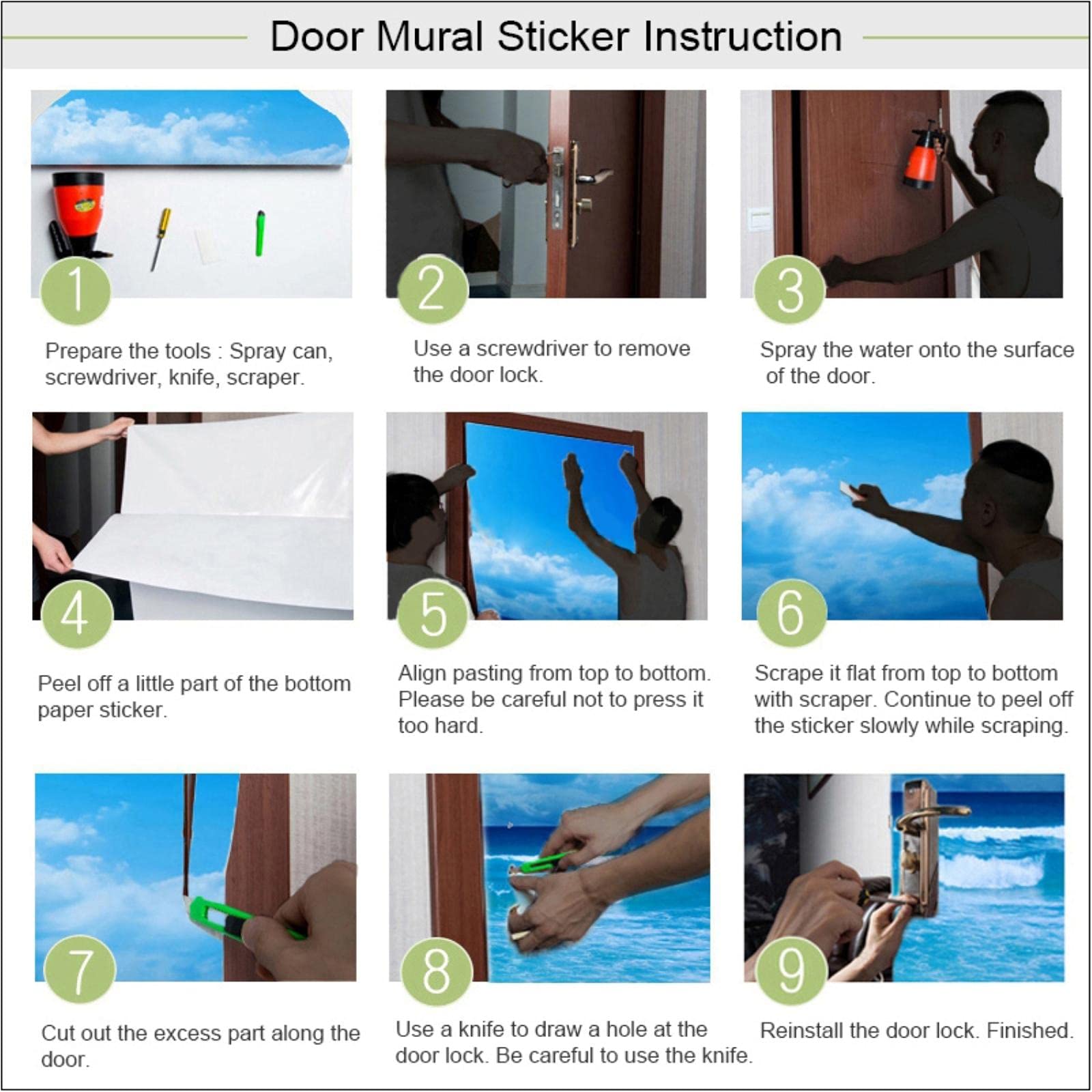 Door Mural Sticker Instruction

1

Prepare the tools : Spray can, screwdriver, knife, scraper.

2

Use a screwdriver to remove the door lock.

3

Spray the water onto the surface of the door.

4

Peel off a little part of the bottom paper sticker.

5

Align pasting from top to bottom. Please be careful not to press it too hard.

6

Scrape it flat from top to bottom with scraper. Continue to peel off the sticker slowly while scraping.

7

Cut out the excess part along the door.

8

Use a knife to draw a hole at the door lock. Be careful to use the knife.

9

Reinstall the door lock. Finished.