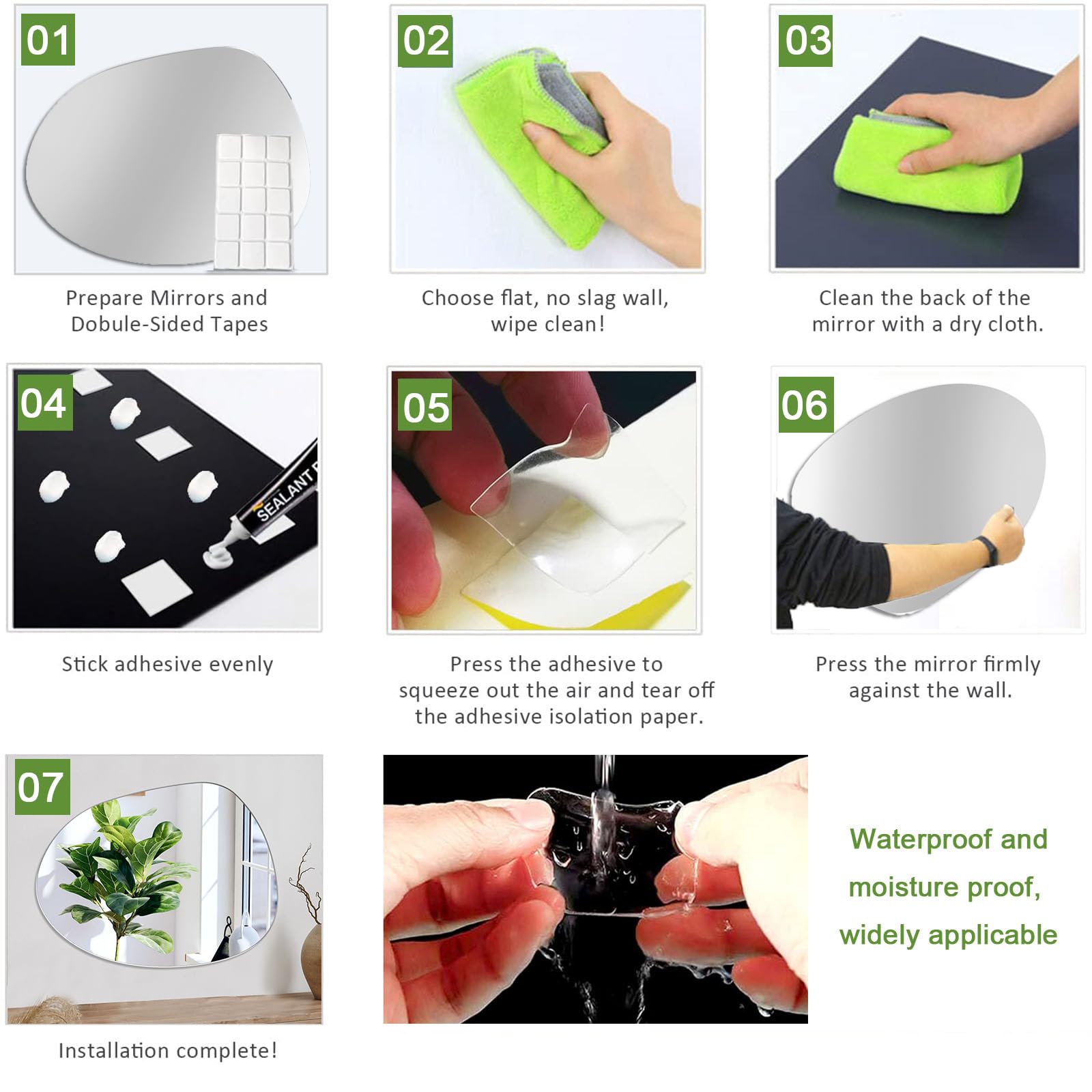 01

Prepare Mirrors and Dobule-Sided Tapes

02

Choose flat, no slag wall, wipe clean!

03

Clean the back of the mirror with a dry cloth.

04

SEALANT

Stick adhesive evenly

05

Press the adhesive to squeeze out the air and tear off the adhesive isolation paper.

06

Press the mirror firmly against the wall.

07

Installation complete!

Waterproof and moisture proof, widely applicable