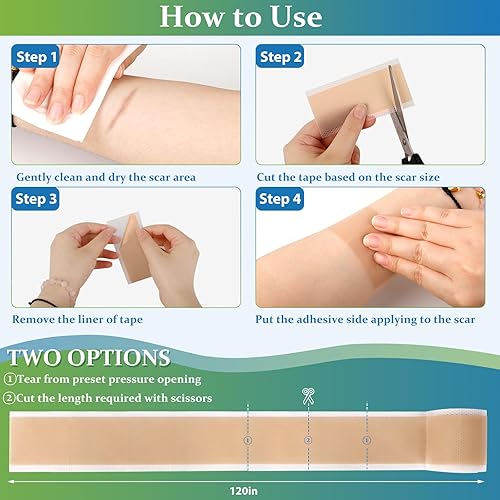 How to Use

Step 1

Gently clean and dry the scar area

Step 2

Cut the tape based on the scar size

Step 3

Remove the liner of tape

Step 4

Put the adhesive side applying to the scar

TWO OPTIONS

①Tear from preset pressure opening

②Cut the length required with scissors

①

②

①

120in