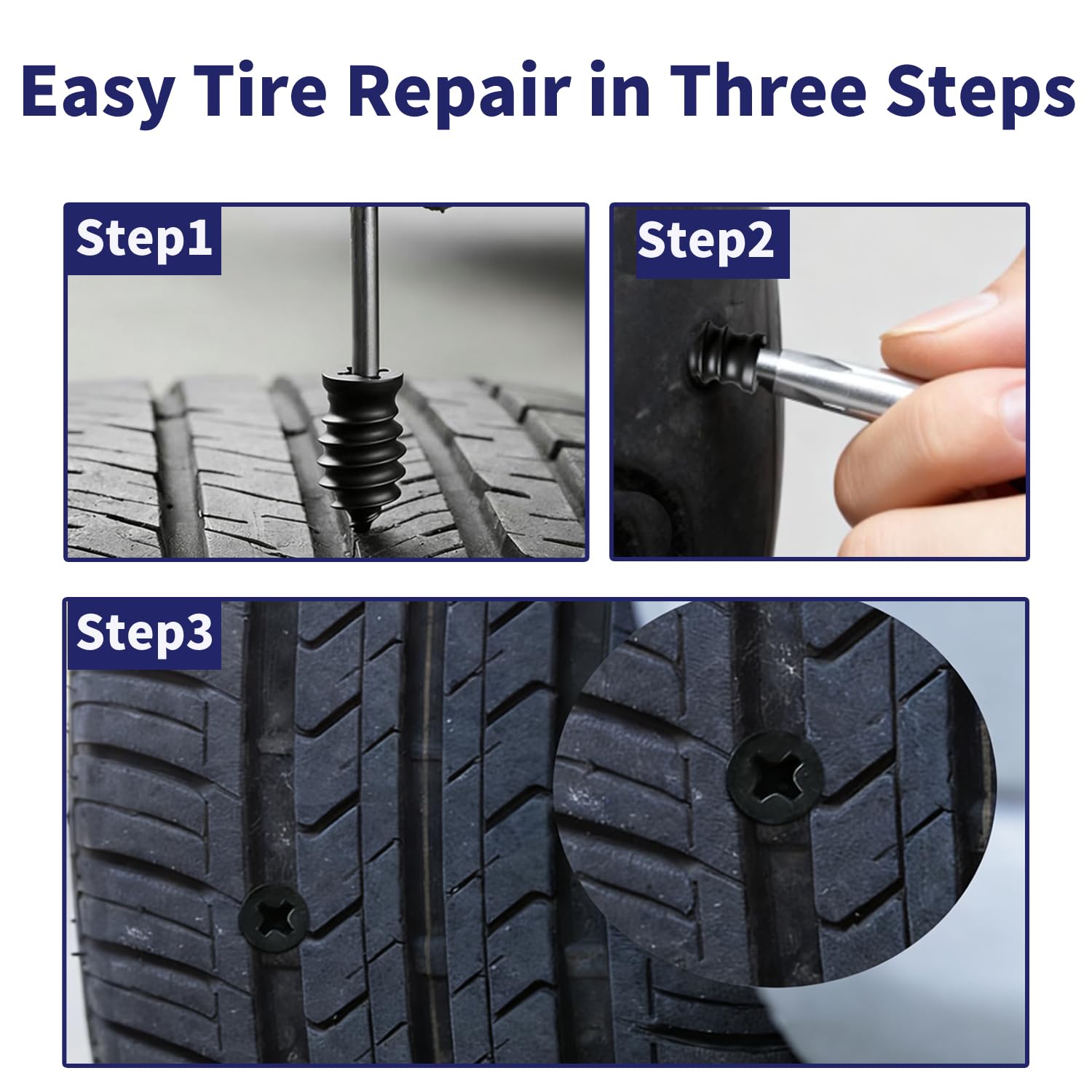 Easy Tire Repair in Three Steps

Step1

Step2

Step3