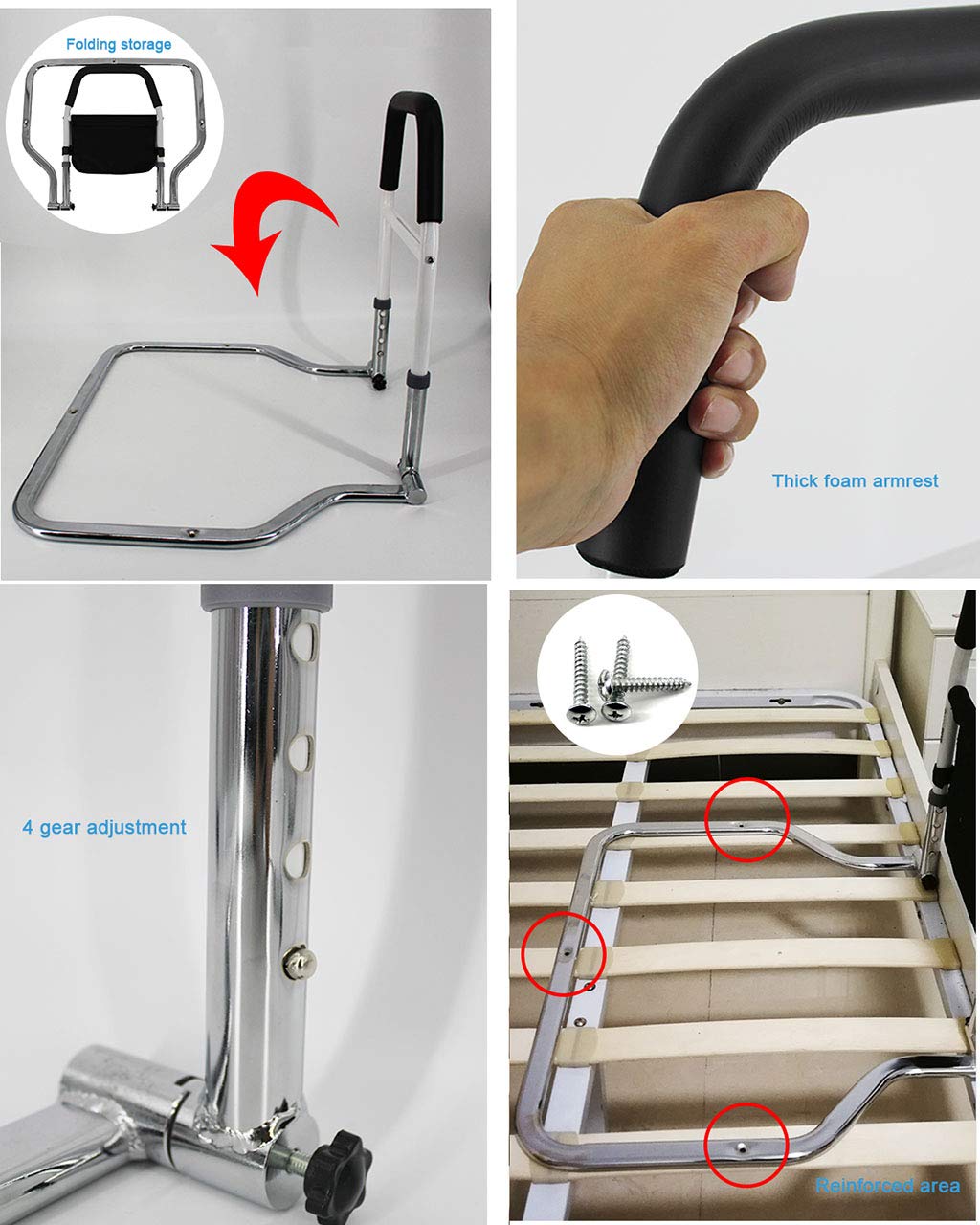 Folding storage

Thick foam armrest

4 gear adjustment

Reinforced area