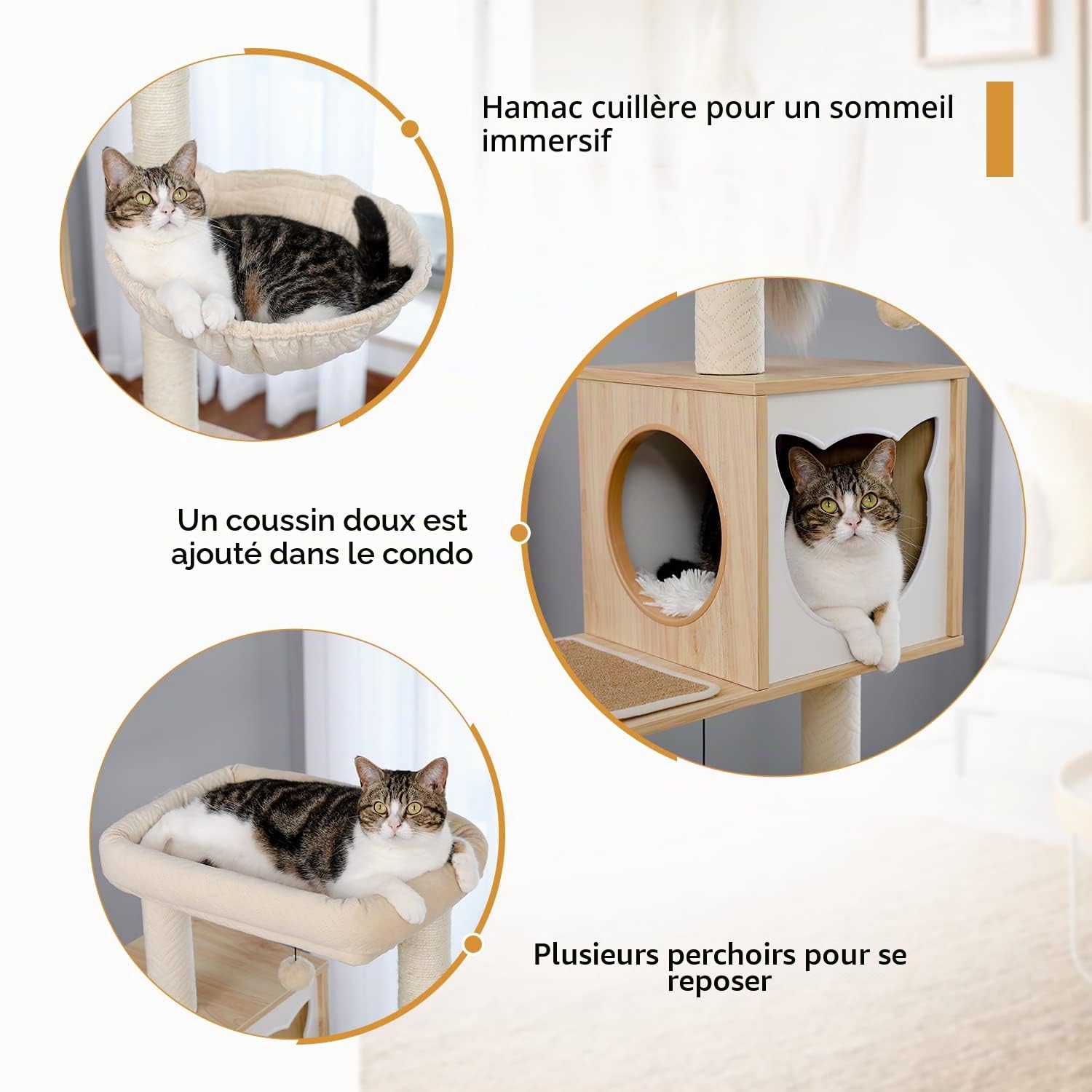 Hamac cuillère pour un sommeil immersif

Un coussin doux est ajouté dans le condo

Plusieurs perchoirs pour se reposer