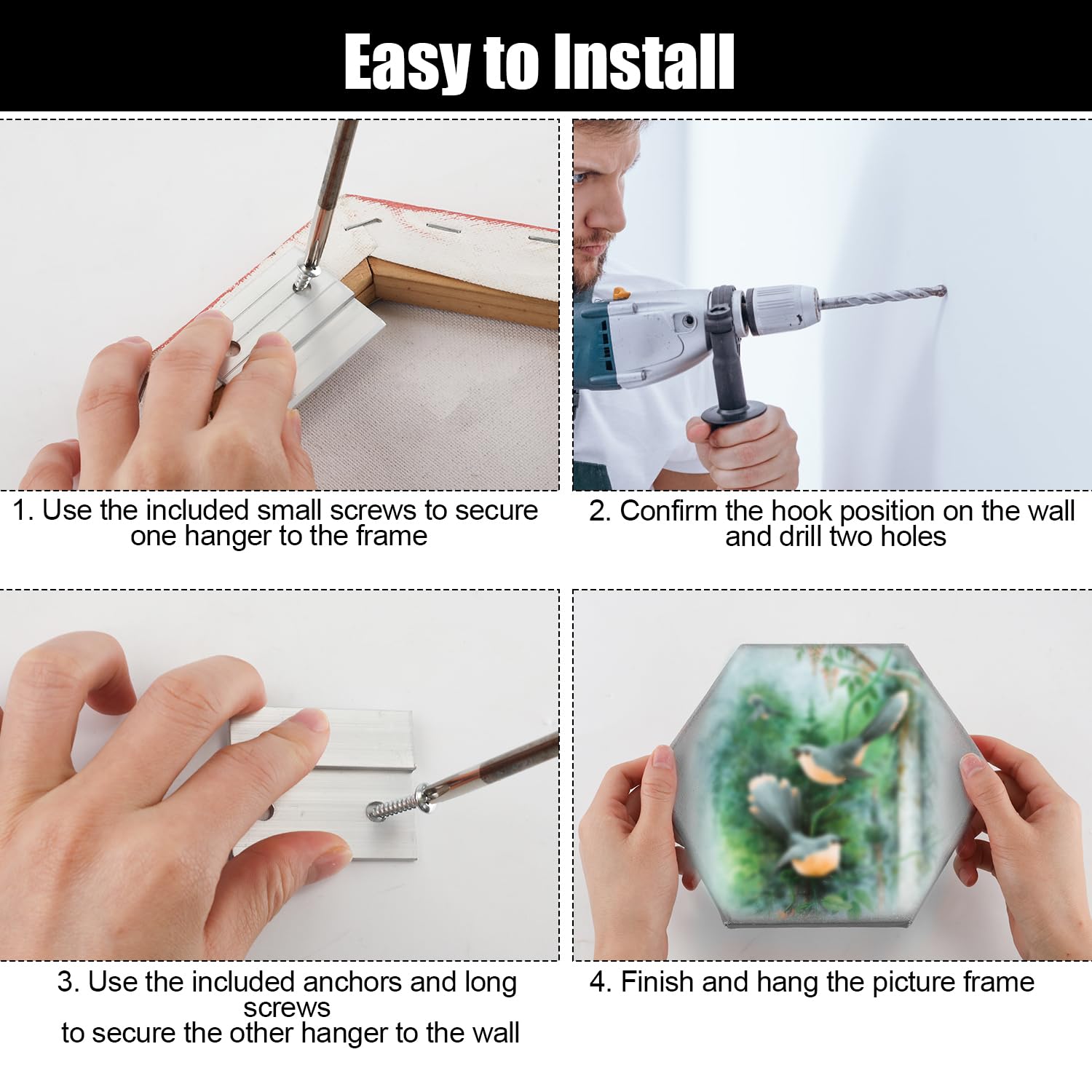 Easy to Install

1. Use the included small screws to secure one hanger to the frame

2. Confirm the hook position on the wall and drill two holes

3. Use the included anchors and long screws
to secure the other hanger to the wall

4. Finish and hang the picture frame