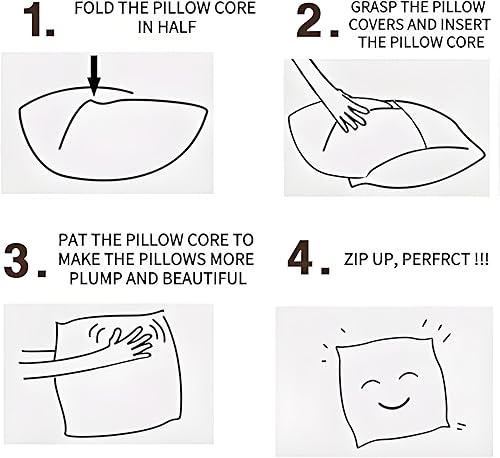 1. FOLD THE PILLOW CORE IN HALF

2. GRASP THE PILLOW COVERS AND INSERT THE PILLOW CORE

3. PAT THE PILLOW CORE TO MAKE THE PILLOWS MORE PLUMP AND BEAUTIFUL

4. ZIP UP, PERFRCT !!!