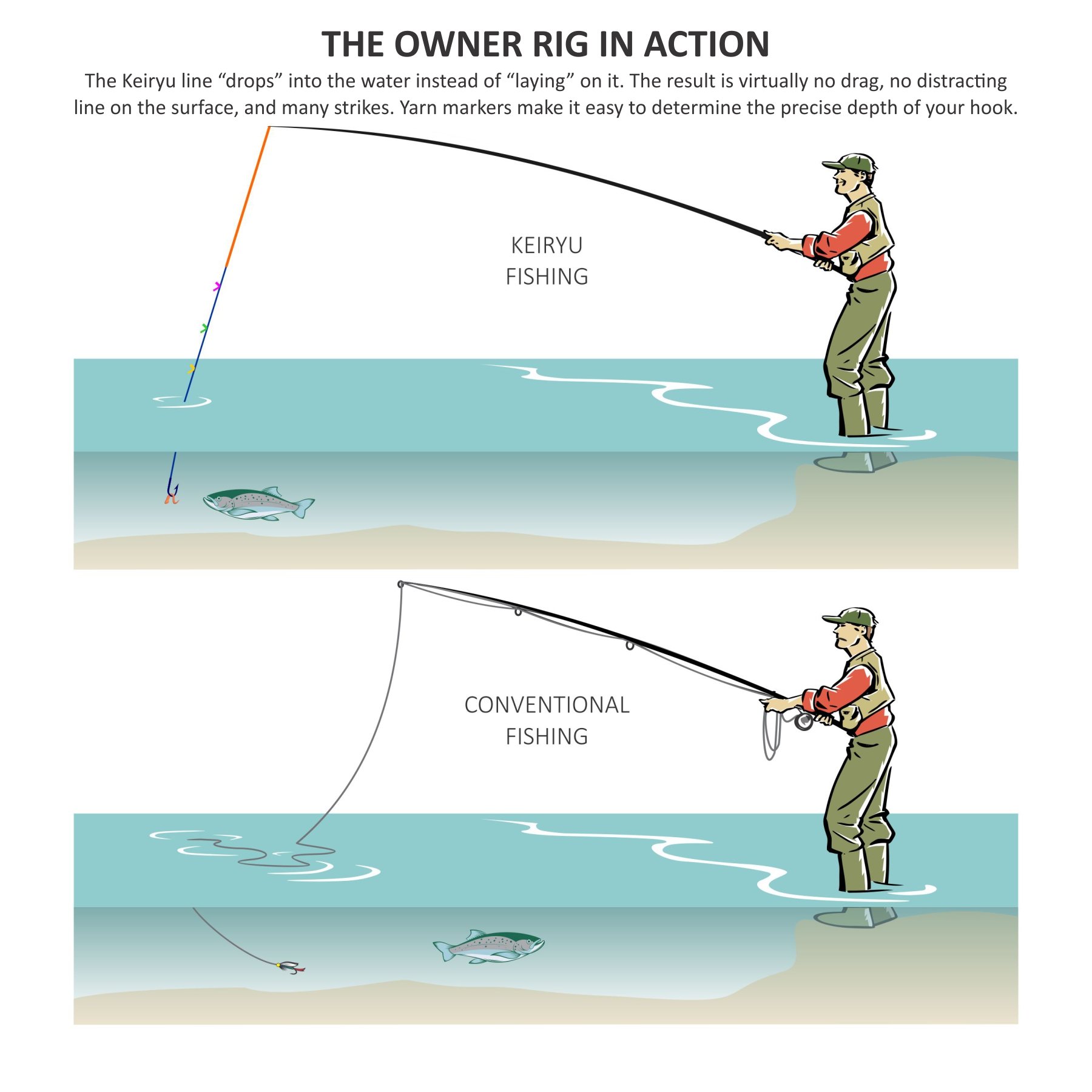 THE OWNER RIG IN ACTION

The Keiryu line “drops” into the water instead of “laying” on it. The result is virtually no drag, no distracting line on the surface, and many strikes. Yarn markers make it easy to determine the precise depth of your hook.

KEIRYU FISHING

CONVENTIONAL FISHING