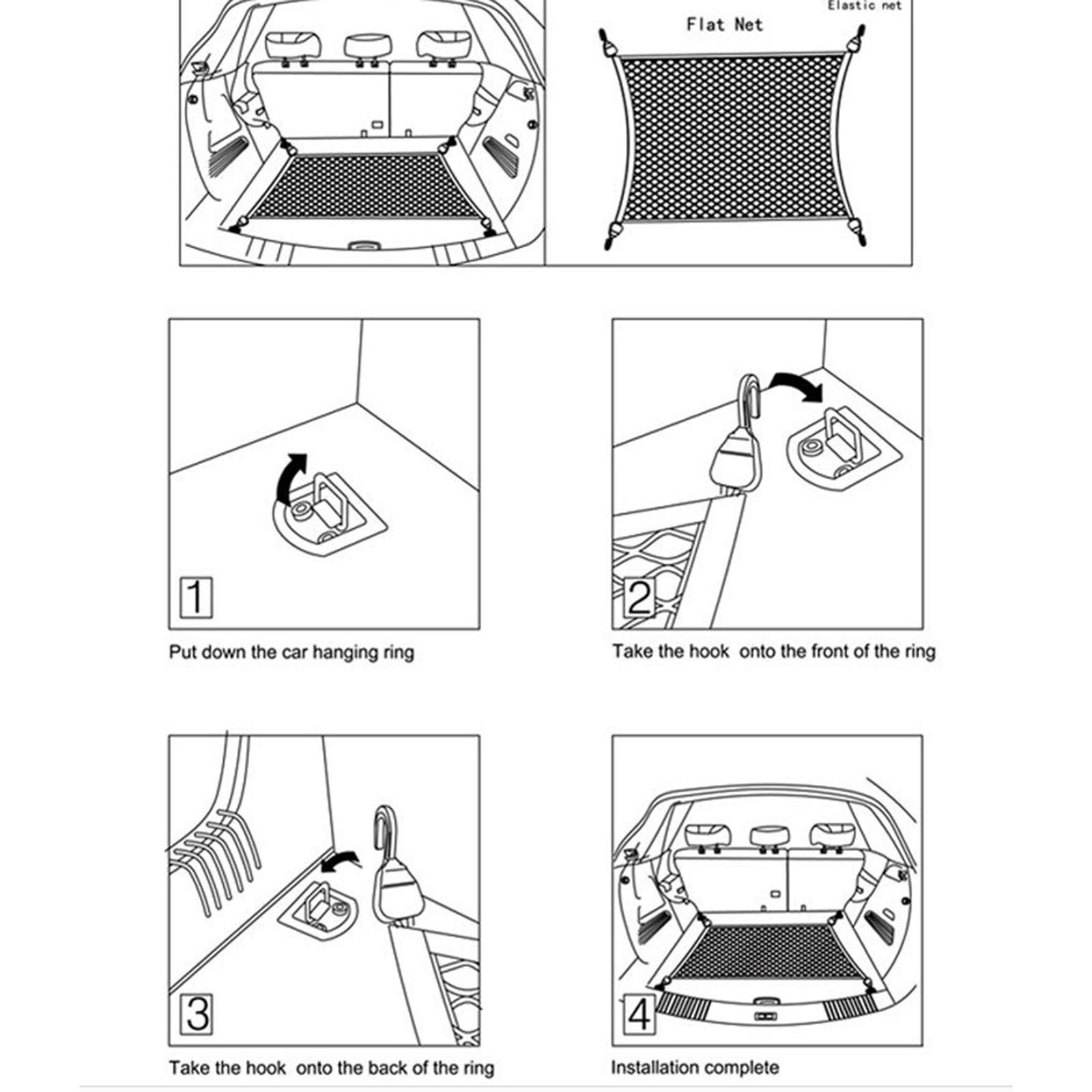 Elastic net

Flat Net

1

Put down the car hanging ring

2

Take the hook onto the front of the ring

3

Take the hook onto the back of the ring

4

Installation complete