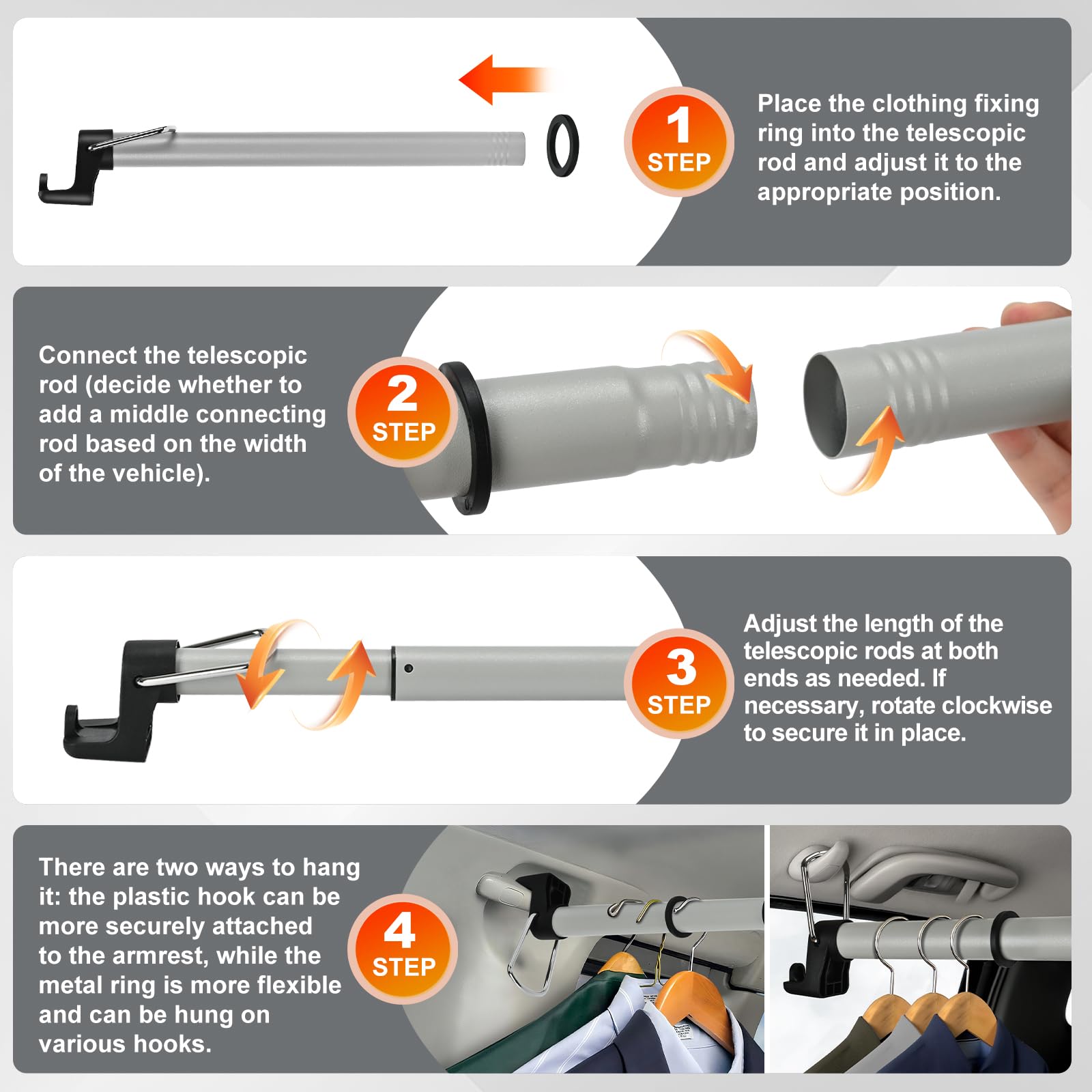 1
STEP

Place the clothing fixing ring into the telescopic rod and adjust it to the appropriate position.

Connect the telescopic rod (decide whether to add a middle connecting rod based on the width of the vehicle).

2
STEP

3
STEP

Adjust the length of the telescopic rods at both ends as needed. If necessary, rotate clockwise to secure it in place.

There are two ways to hang it: the plastic hook can be more securely attached to the armrest, while the metal ring is more flexible and can be hung on various hooks.

4
STEP