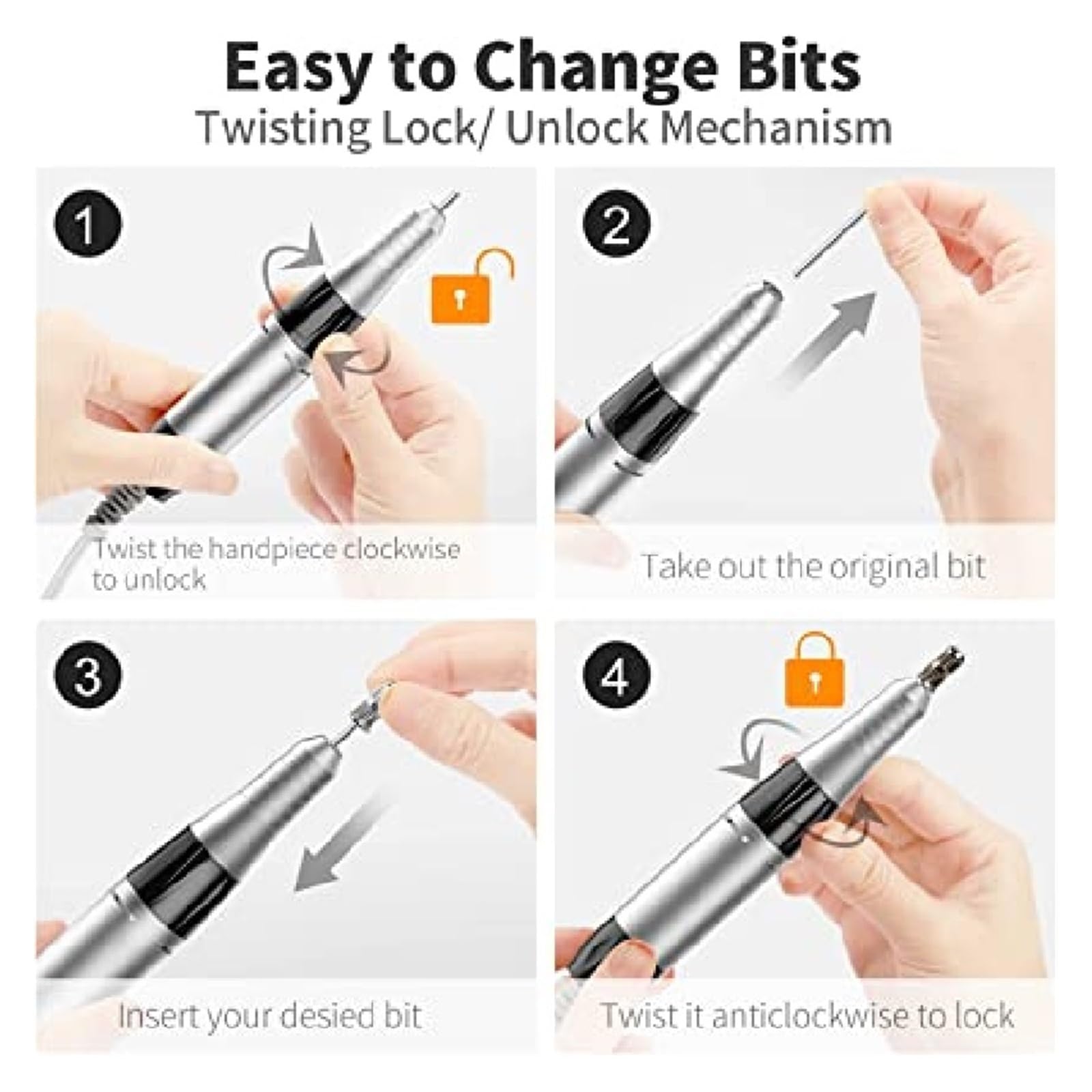 Easy to Change Bits
Twisting Lock/ Unlock Mechanism

1

Twist the handpiece clockwise to unlock

2

Take out the original bit

3

Insert your desied bit

4

Twist it anticlockwise to lock