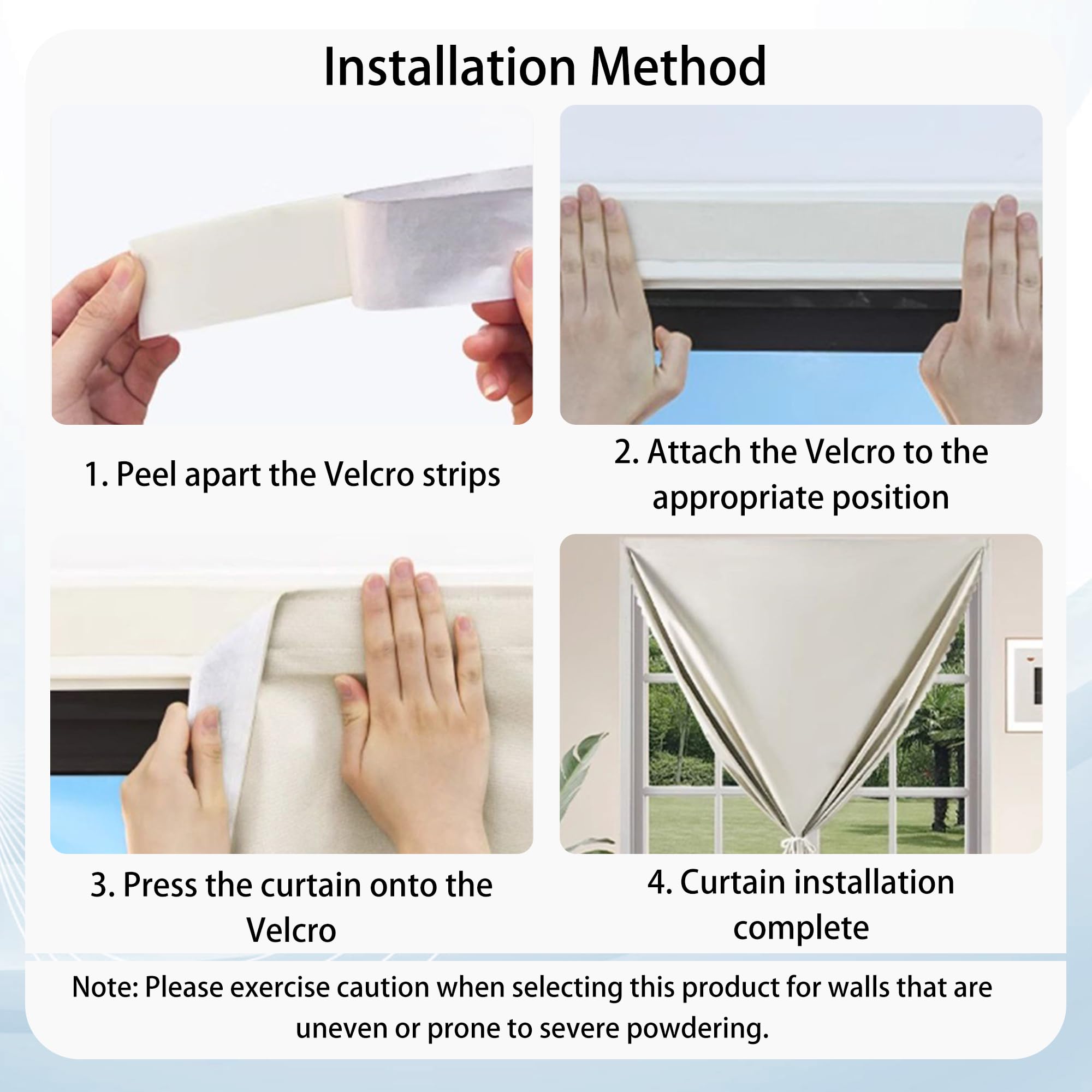 Installation Method

1. Peel apart the Velcro strips

2. Attach the Velcro to the appropriate position

3. Press the curtain onto the Velcro

4. Curtain installation complete

Note: Please exercise caution when selecting this product for walls that are uneven or prone to severe powdering.