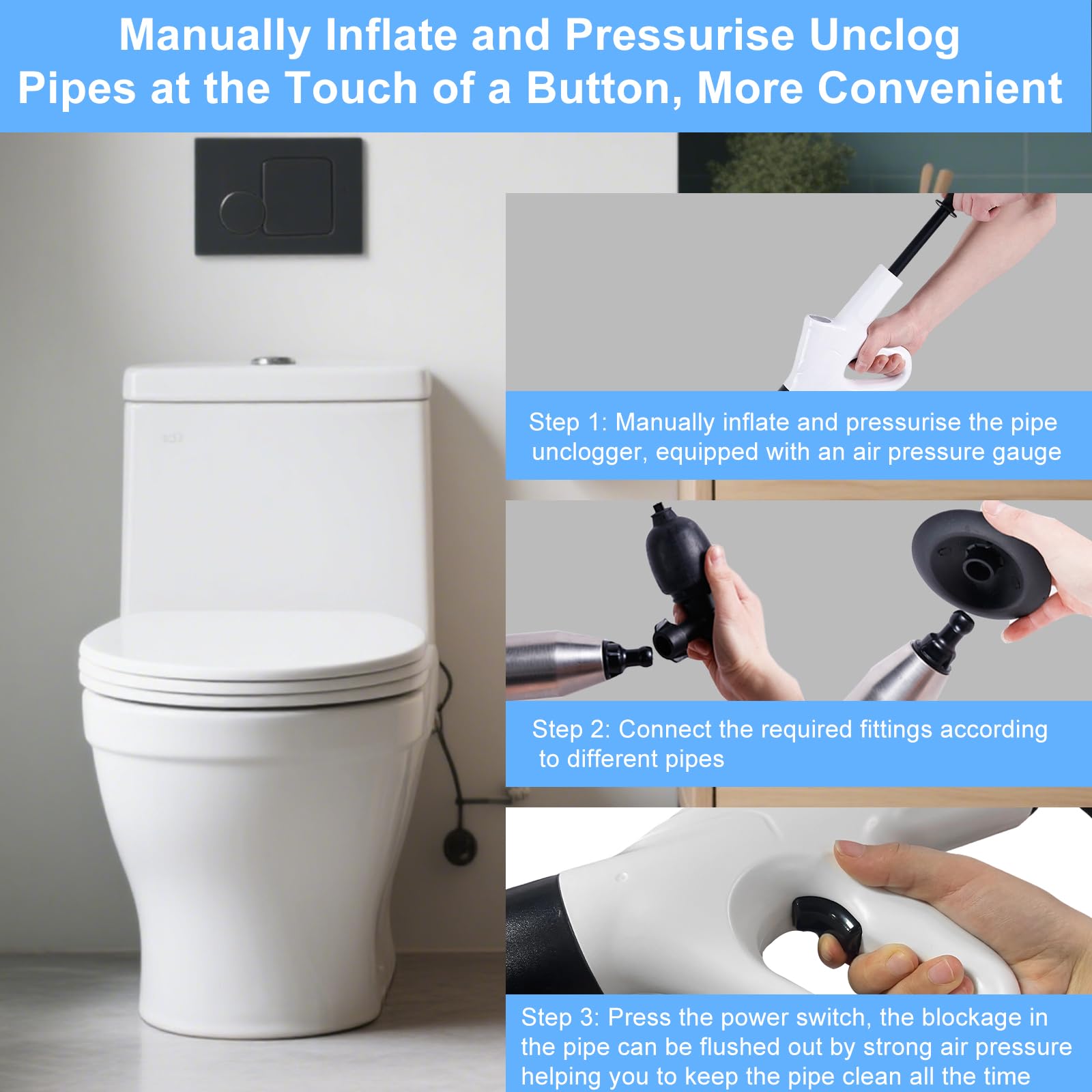 Manually Inflate and Pressurise Unclog Pipes at the Touch of a Button, More Convenient

Step 1: Manually inflate and pressurise the pipe unclogger, equipped with an air pressure gauge

Step 2: Connect the required fittings according to different pipes

Step 3: Press the power switch, the blockage in the pipe can be flushed out by strong air pressure helping you to keep the pipe clean all the time