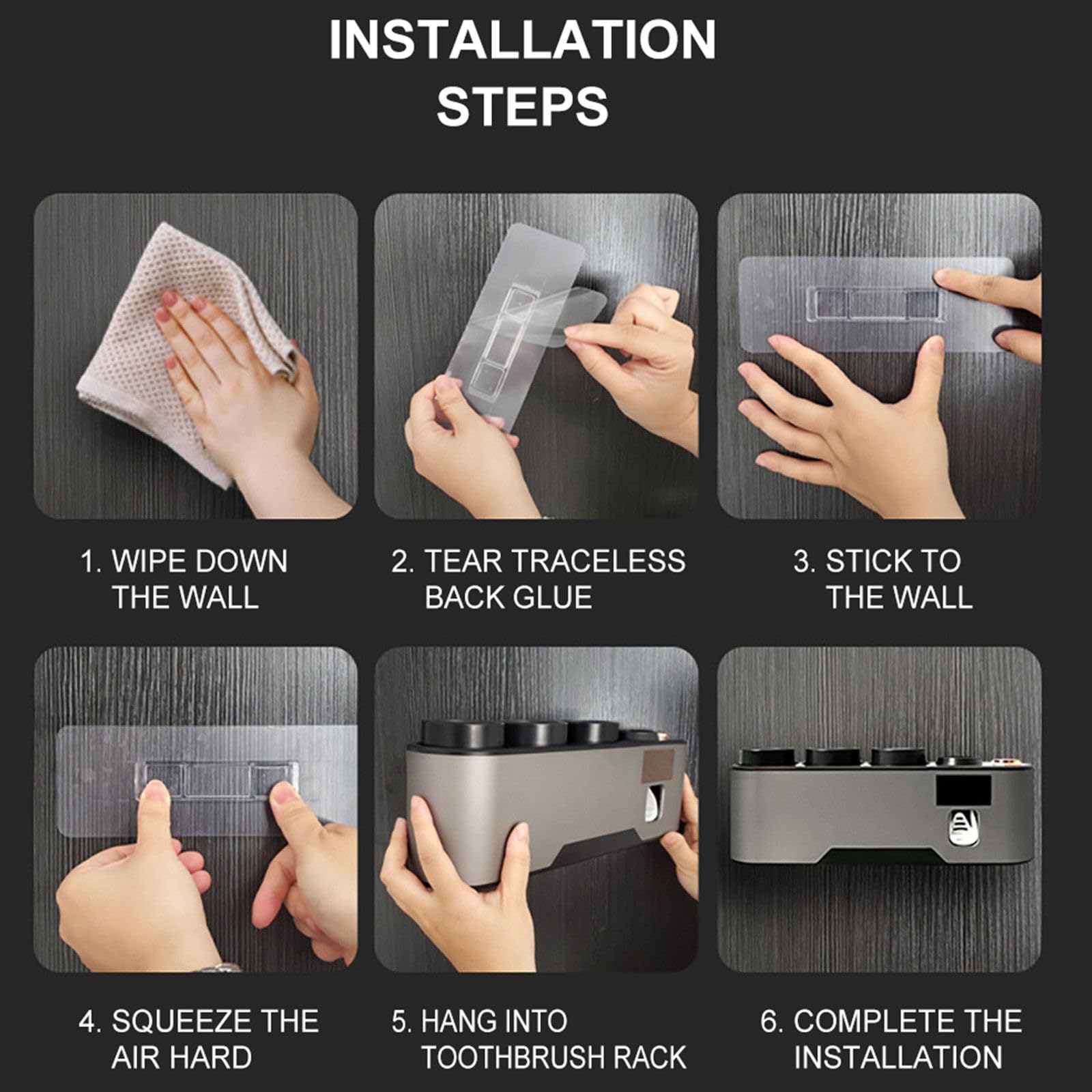 INSTALLATION STEPS

1. WIPE DOWN THE WALL

2. TEAR TRACELESS BACK GLUE

3. STICK TO THE WALL

4. SQUEEZE THE AIR HARD

5. HANG INTO TOOTHBRUSH RACK

6. COMPLETE THE INSTALLATION