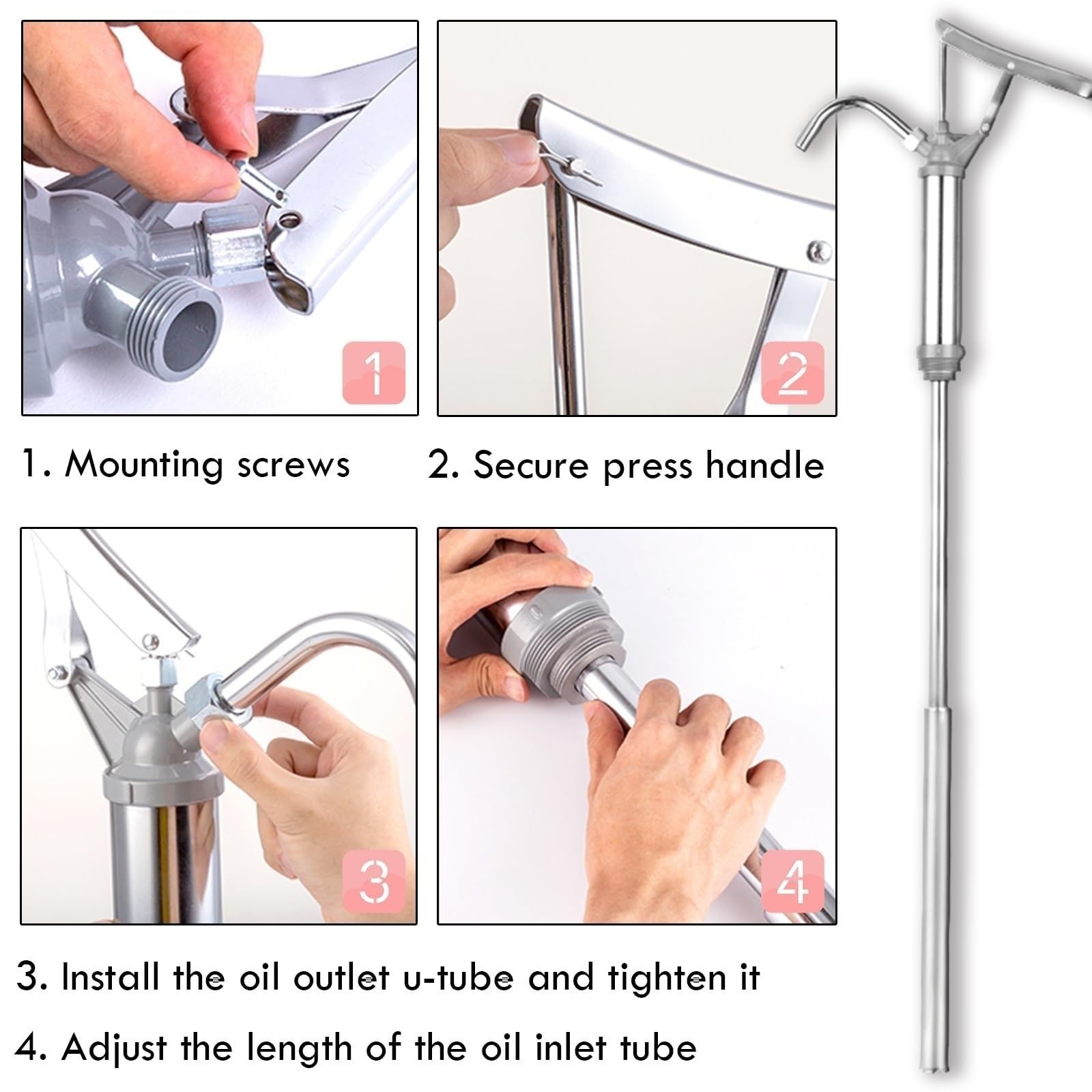 1

2

1. Mounting screws

2. Secure press handle

3

4

3. Install the oil outlet u-tube and tighten it

4. Adjust the length of the oil inlet tube