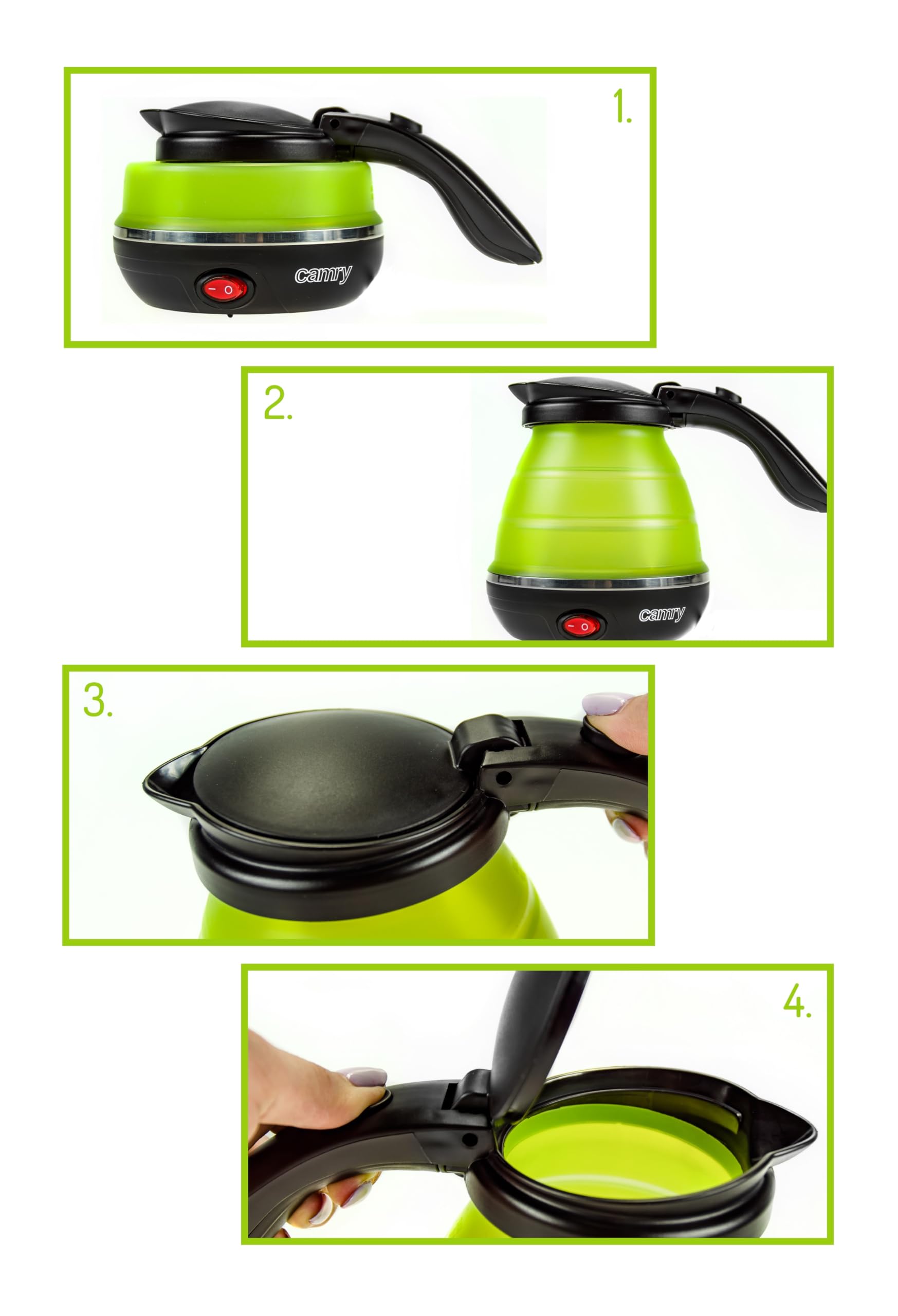 1.

camry

2.

camry

3.

4.