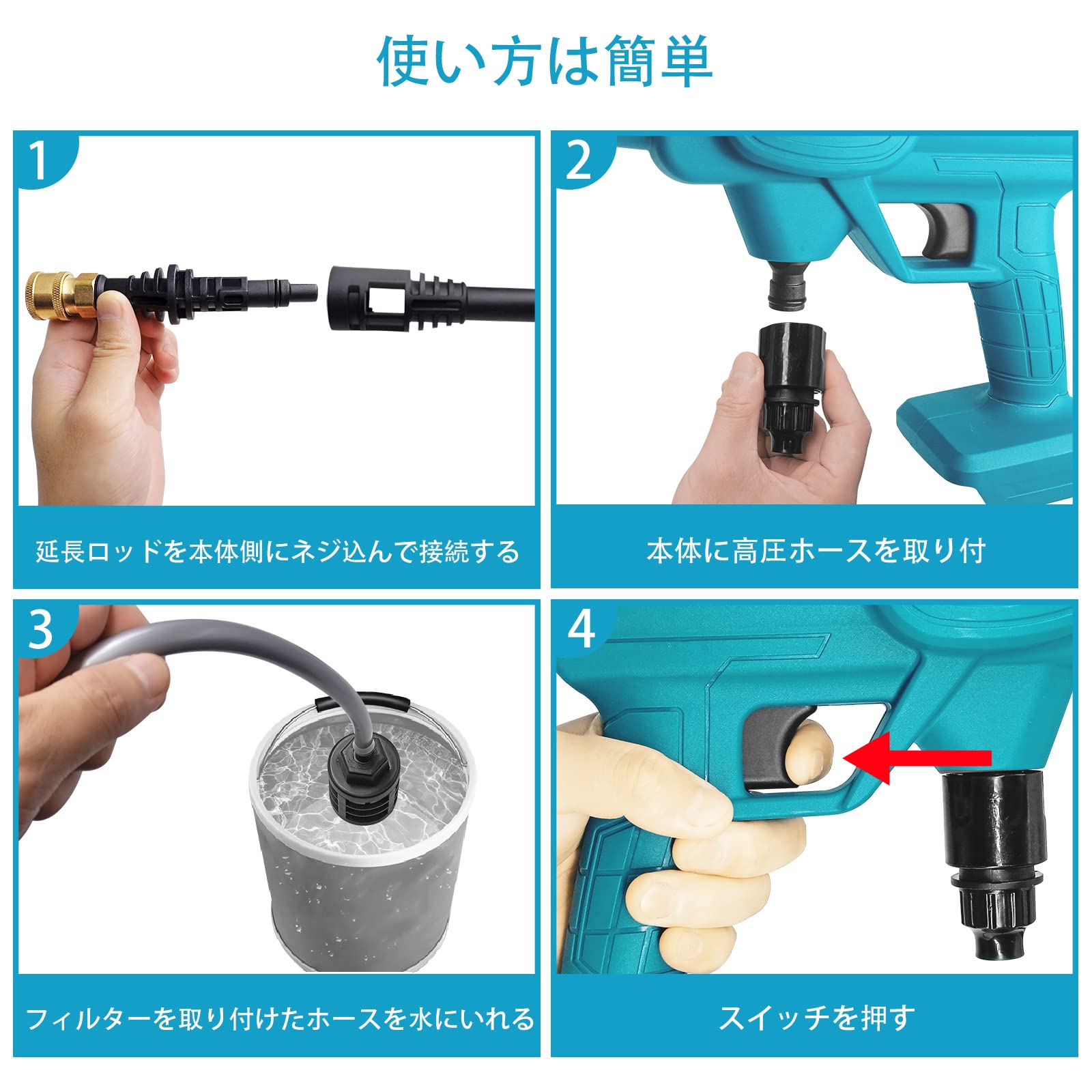 使い方は簡単

1

延長ロッドを本体側にネジ込んで接続する

2

本体に高圧ホースを取り付

3

フィルターを取り付けたホースを水にいれる

4

スイッチを押す