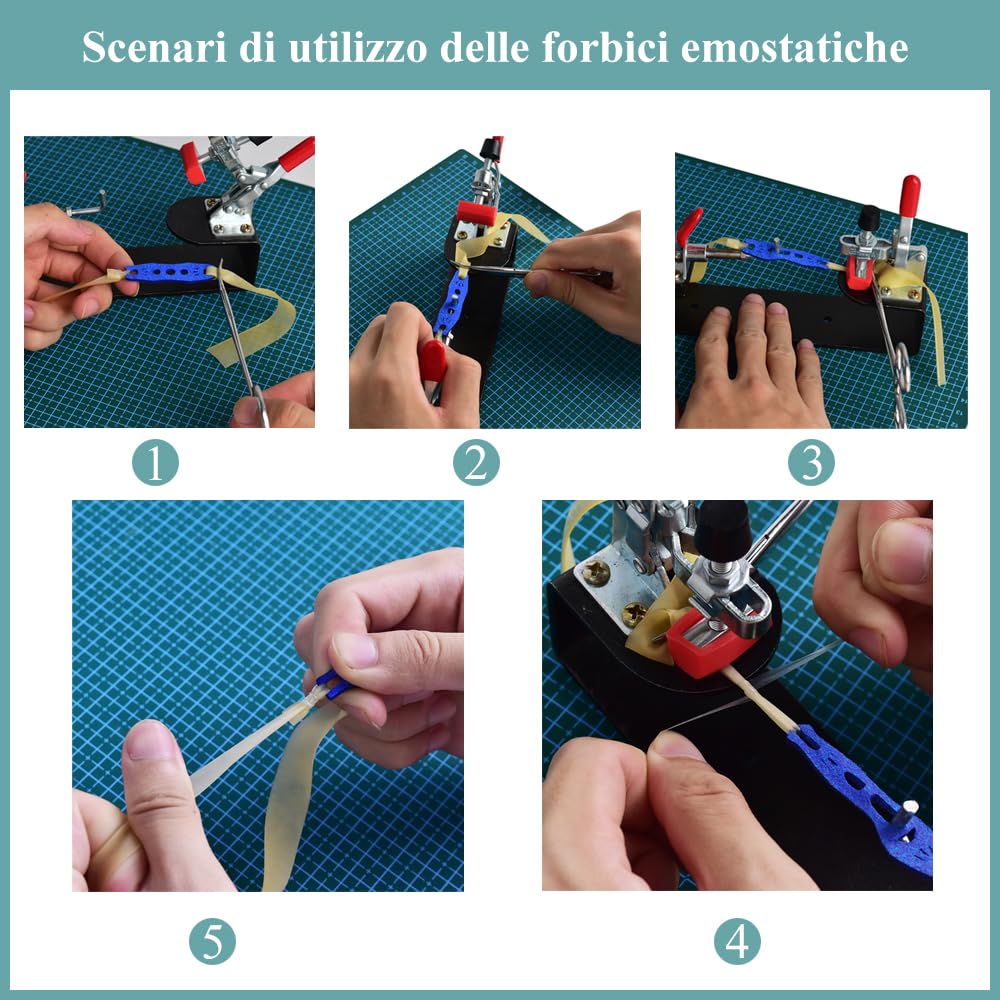 Scenari di utilizzo delle forbici emostatiche

1

2

3

5

4