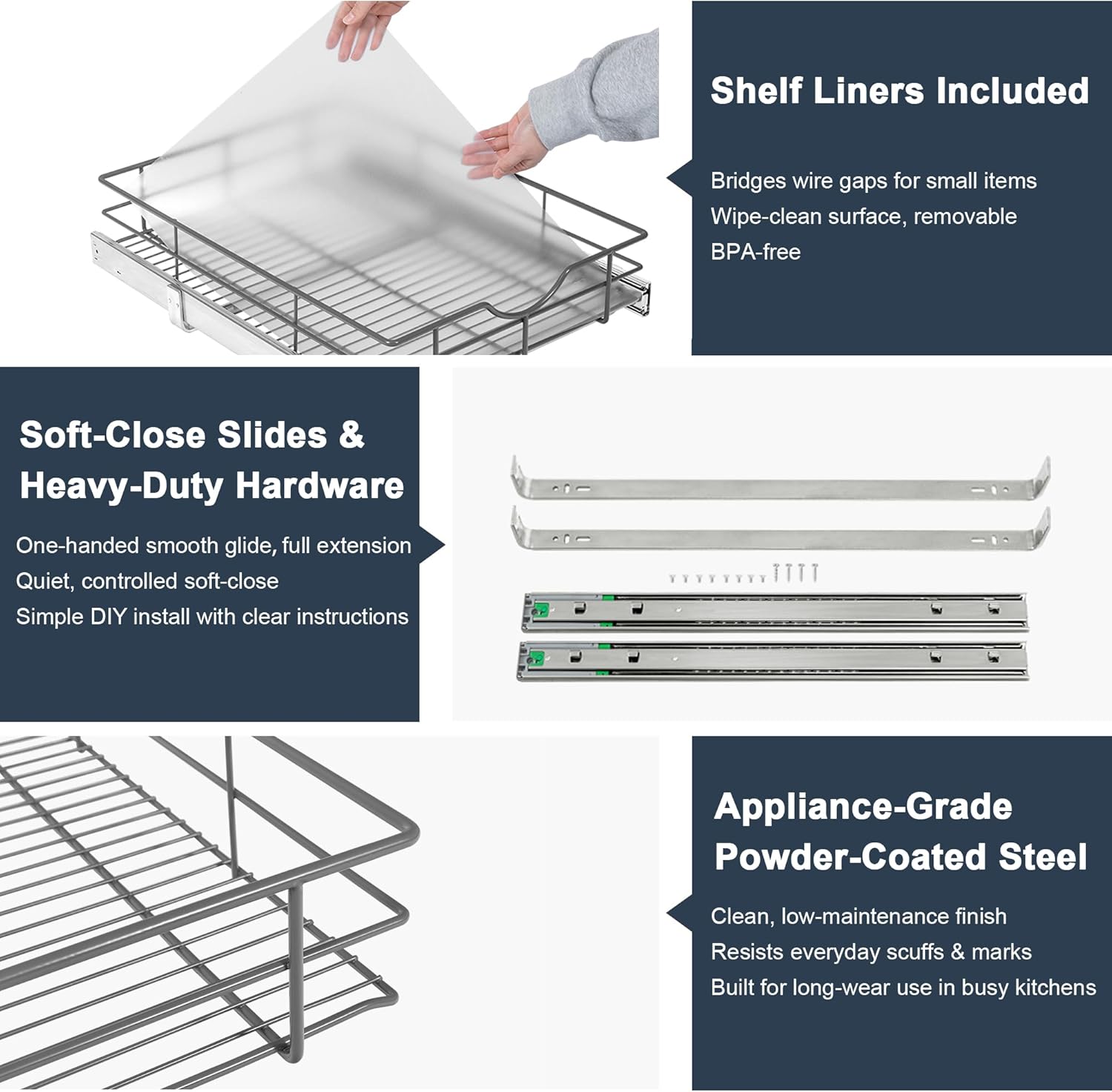 Shelf Liners Included

Bridges wire gaps for small items
Wipe-clean surface, removable
BPA-free

Soft-Close Slides & Heavy-Duty Hardware

One-handed smooth glide, full extension
Quiet, controlled soft-close
Simple DIY install with clear instructions

Appliance-Grade Powder-Coated Steel

Clean, low-maintenance finish
Resists everyday scuffs & marks
Built for long-wear use in busy kitchens