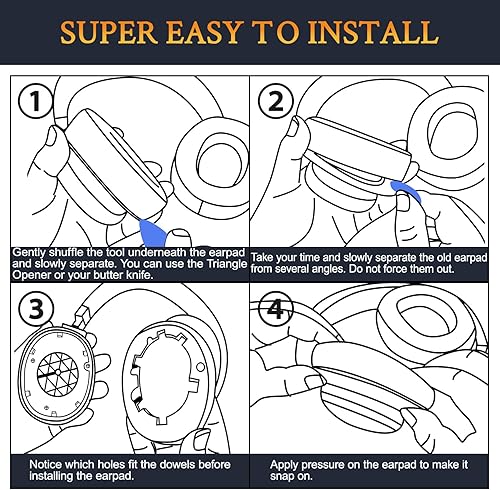 SUPER EASY TO INSTALL

1

Gently shuffle the tool underneath the earpad and slowly separate. You can use the Triangle Opener or your butter knife.

2

Take your time and slowly separate the old earpad from several angles. Do not force them out.

3

Notice which holes fit the dowels before installing the earpad.

4

Apply pressure on the earpad to make it snap on.