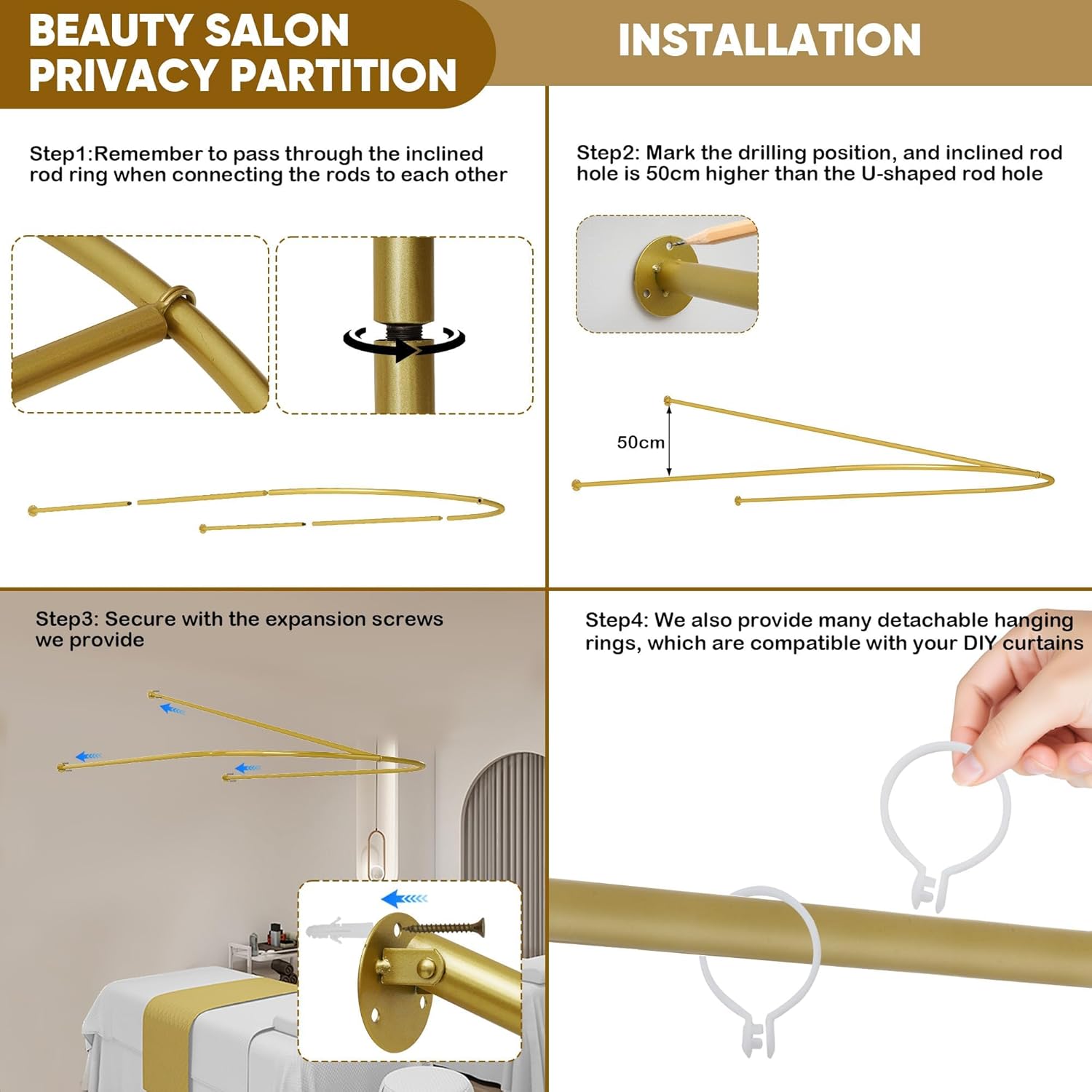 BEAUTY SALON PRIVACY PARTITION

INSTALLATION

Step1:Remember to pass through the inclined rod ring when connecting the rods to each other

Step2: Mark the drilling position, and inclined rod hole is 50cm higher than the U-shaped rod hole

50cm

Step3: Secure with the expansion screws we provide

Step4: We also provide many detachable hanging rings, which are compatible with your DIY curtains