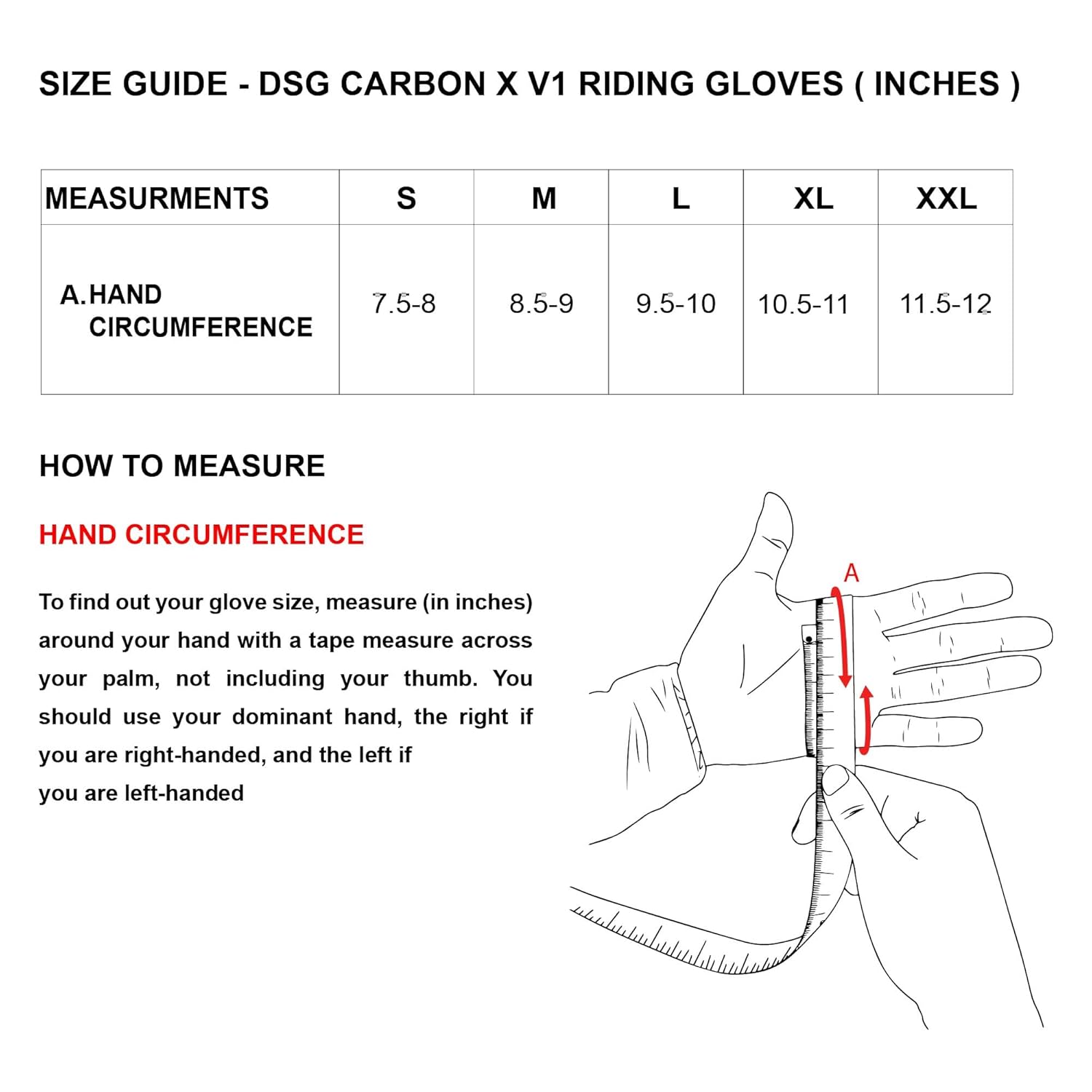 SIZE GUIDE - DSG CARBON X V1 RIDING GLOVES ( INCHES )

| MEASURMENTS | S | M | L | XL | XXL |
|---|---|---|---|---|---|
| A. HAND CIRCUMFERENCE | 7.5-8 | 8.5-9 | 9.5-10 | 10.5-11 | 11.5-12 |

HOW TO MEASURE

HAND CIRCUMFERENCE

To find out your glove size, measure (in inches) around your hand with a tape measure across your palm, not including your thumb. You should use your dominant hand, the right if you are right-handed, and the left if you are left-handed

A