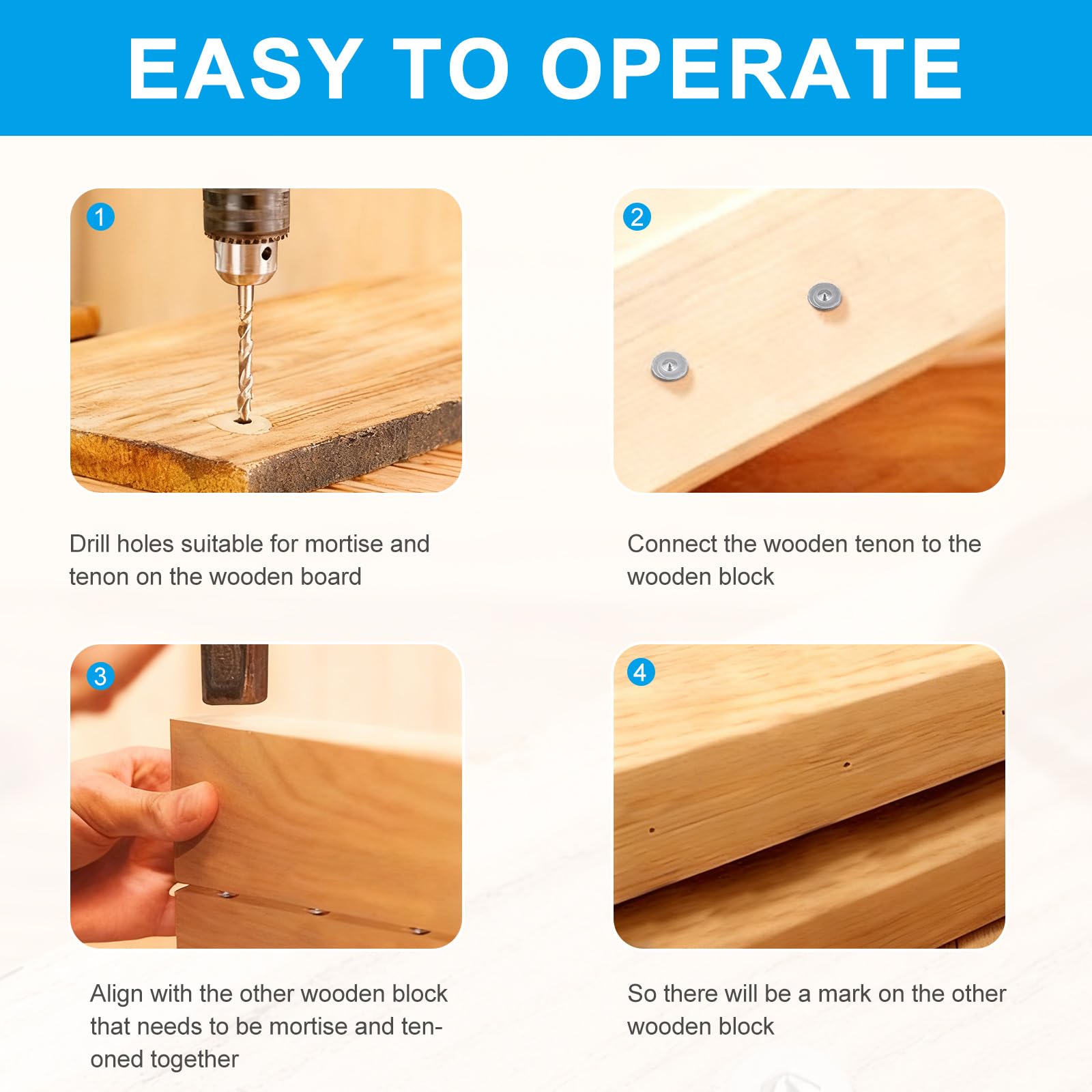 EASY TO OPERATE

1

Drill holes suitable for mortise and tenon on the wooden board

2

Connect the wooden tenon to the wooden block

3

Align with the other wooden block that needs to be mortise and tenoned together

4

So there will be a mark on the other wooden block