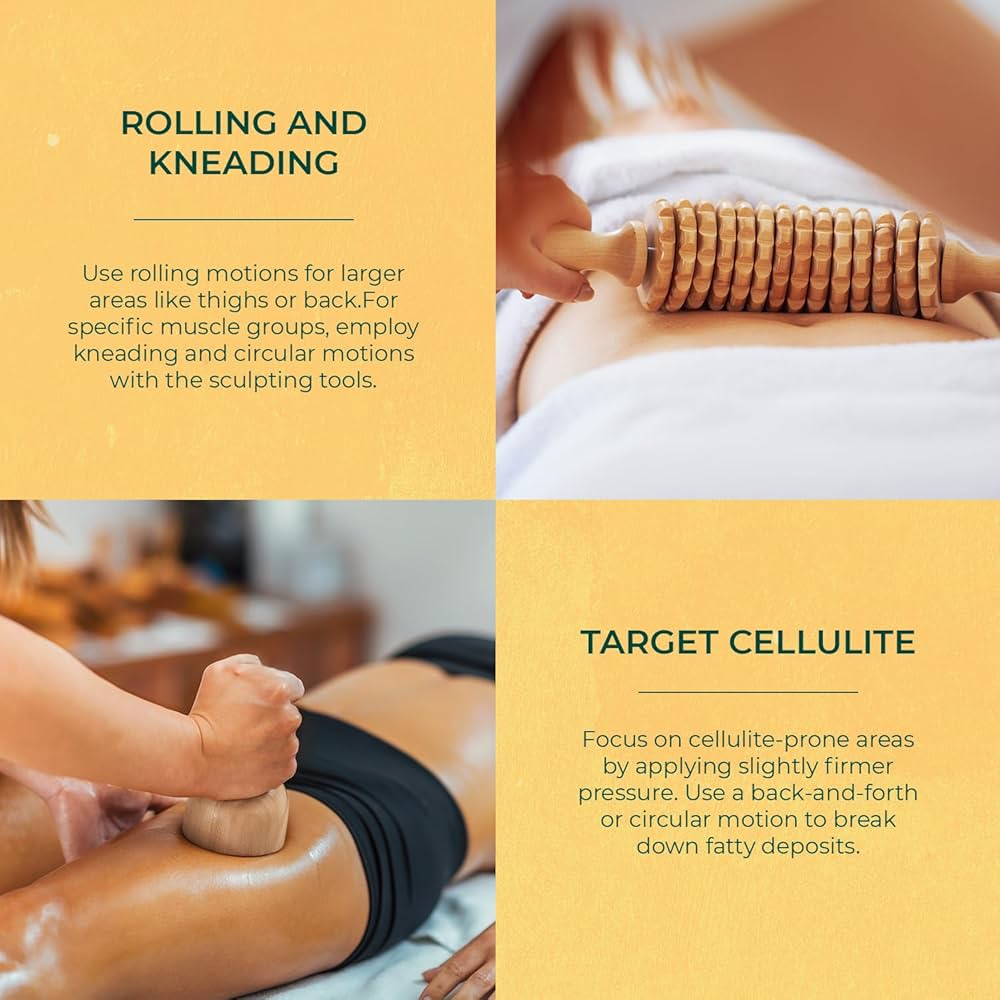 ROLLING AND KNEADING

Use rolling motions for larger areas like thighs or back.For specific muscle groups, employ kneading and circular motions with the sculpting tools.

TARGET CELLULITE

Focus on cellulite-prone areas by applying slightly firmer pressure. Use a back-and-forth or circular motion to break down fatty deposits.