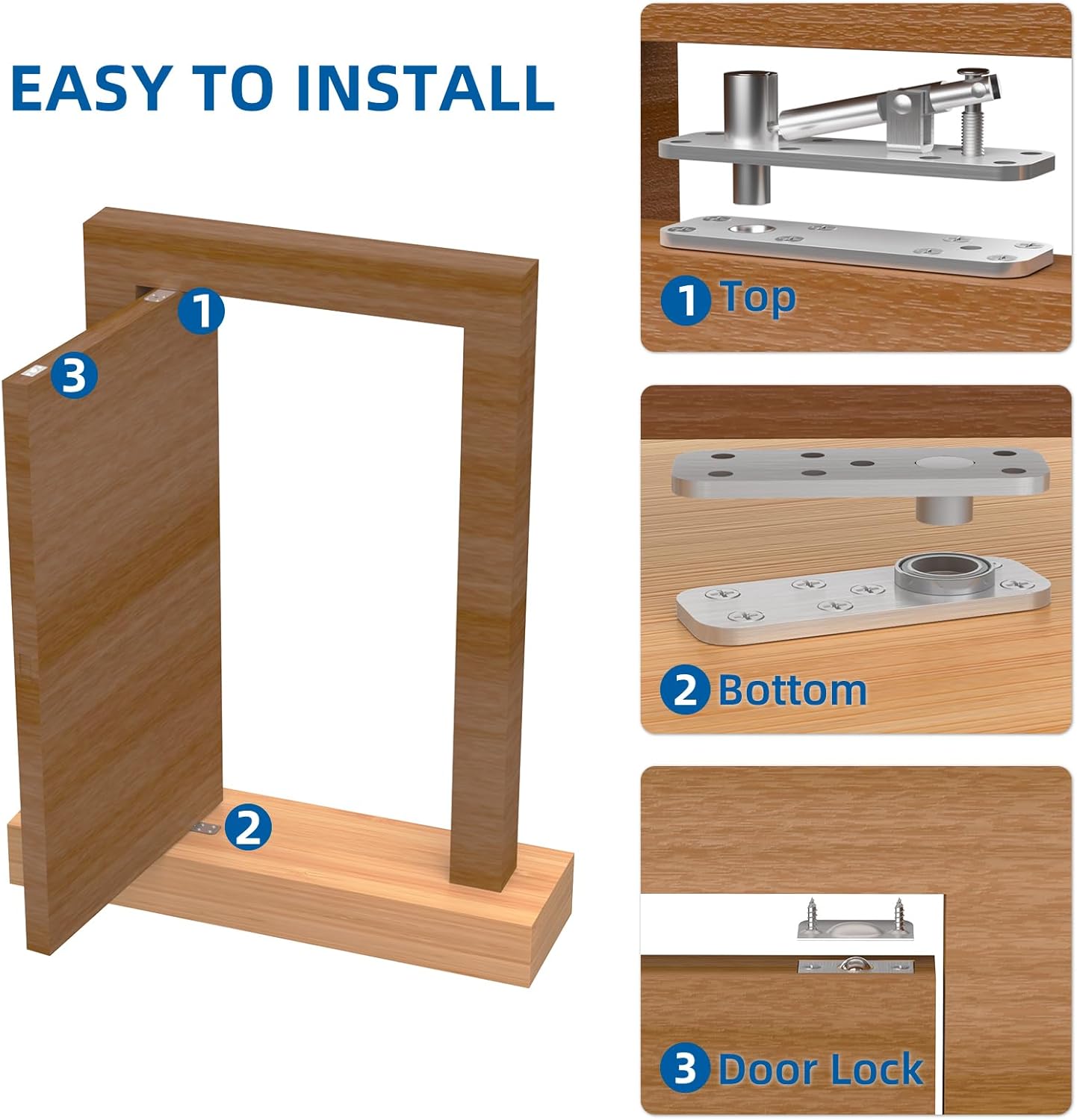 EASY TO INSTALL

1

3

2

1 Top

2 Bottom

3 Door Lock