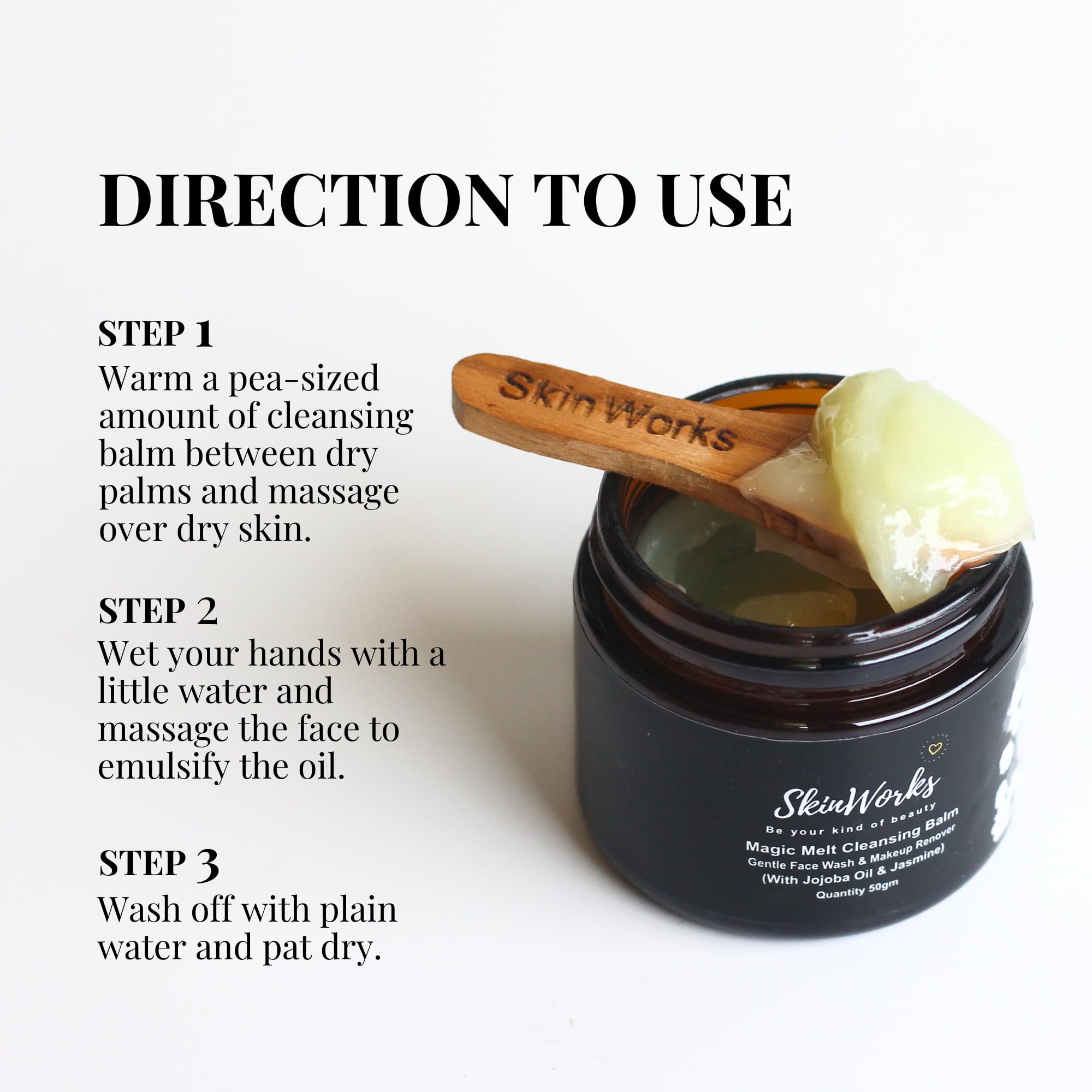 DIRECTION TO USE

STEP 1
Warm a pea-sized amount of cleansing balm between dry palms and massage over dry skin.

STEP 2
Wet your hands with a little water and massage the face to emulsify the oil.

STEP 3
Wash off with plain water and pat dry.

SkinWorks

SkinWorks
Be your kind of beauty
Magic Melt Cleansing Balm
Gentle Face Wash & Makeup Remover
(With Jojoba Oil & Jasmine)
Quantity 50gm