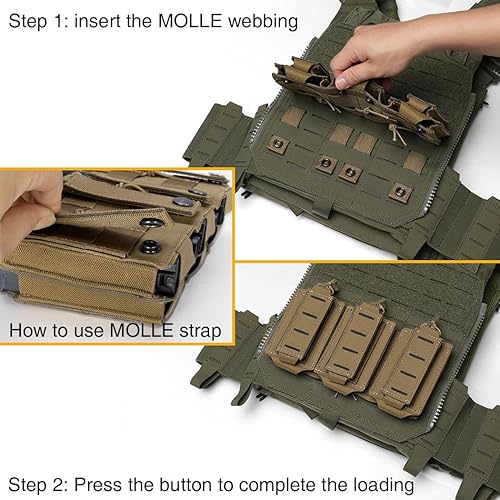 Step 1: insert the MOLLE webbing

How to use MOLLE strap

Step 2: Press the button to complete the loading