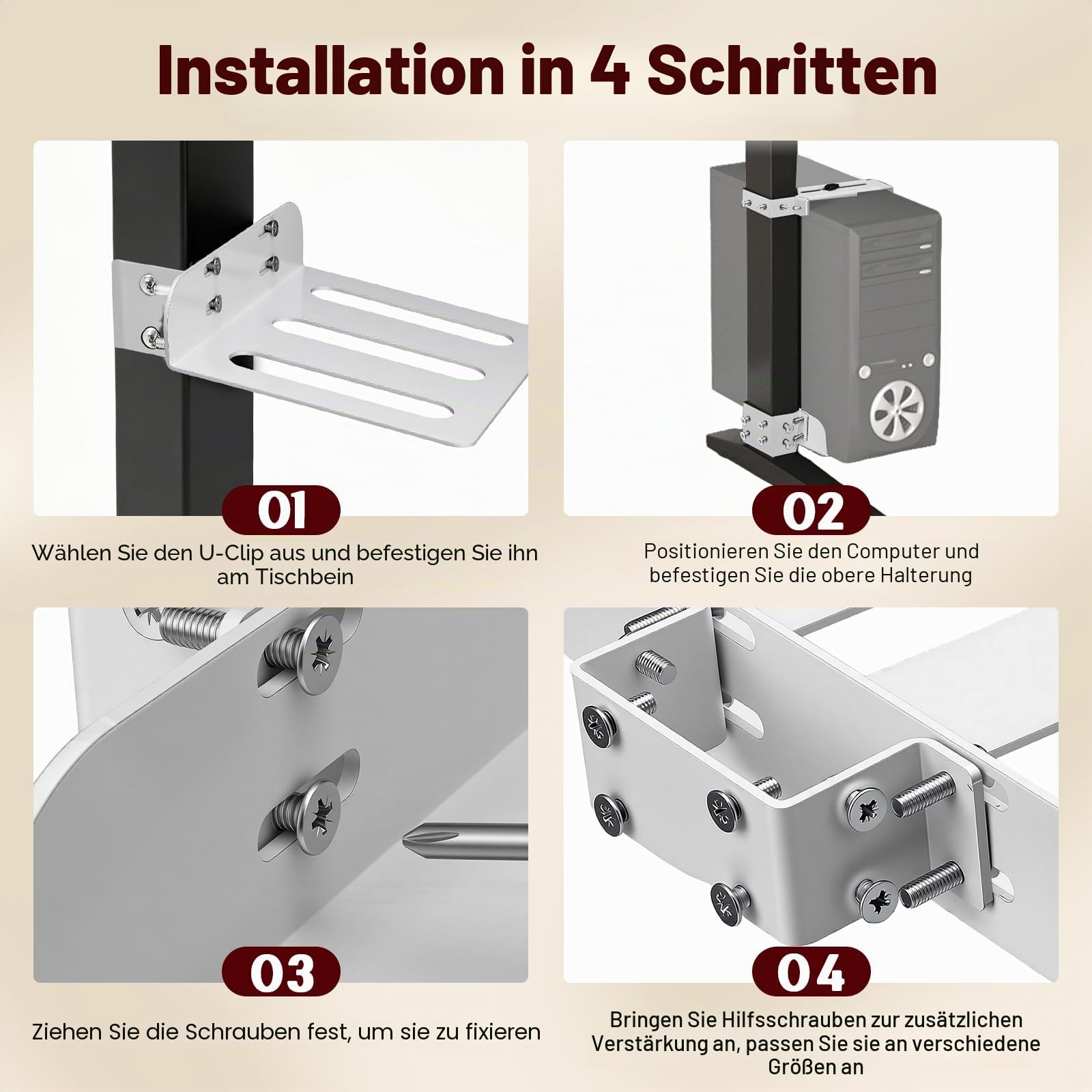 Installation in 4 Schritten

01

Wählen Sie den U-Clip aus und befestigen Sie ihn am Tischbein

02

Positionieren Sie den Computer und befestigen Sie die obere Halterung

03

Ziehen Sie die Schrauben fest, um sie zu fixieren

04

Bringen Sie Hilfsschrauben zur zusätzlichen Verstärkung an, passen Sie sie an verschiedene Größen an