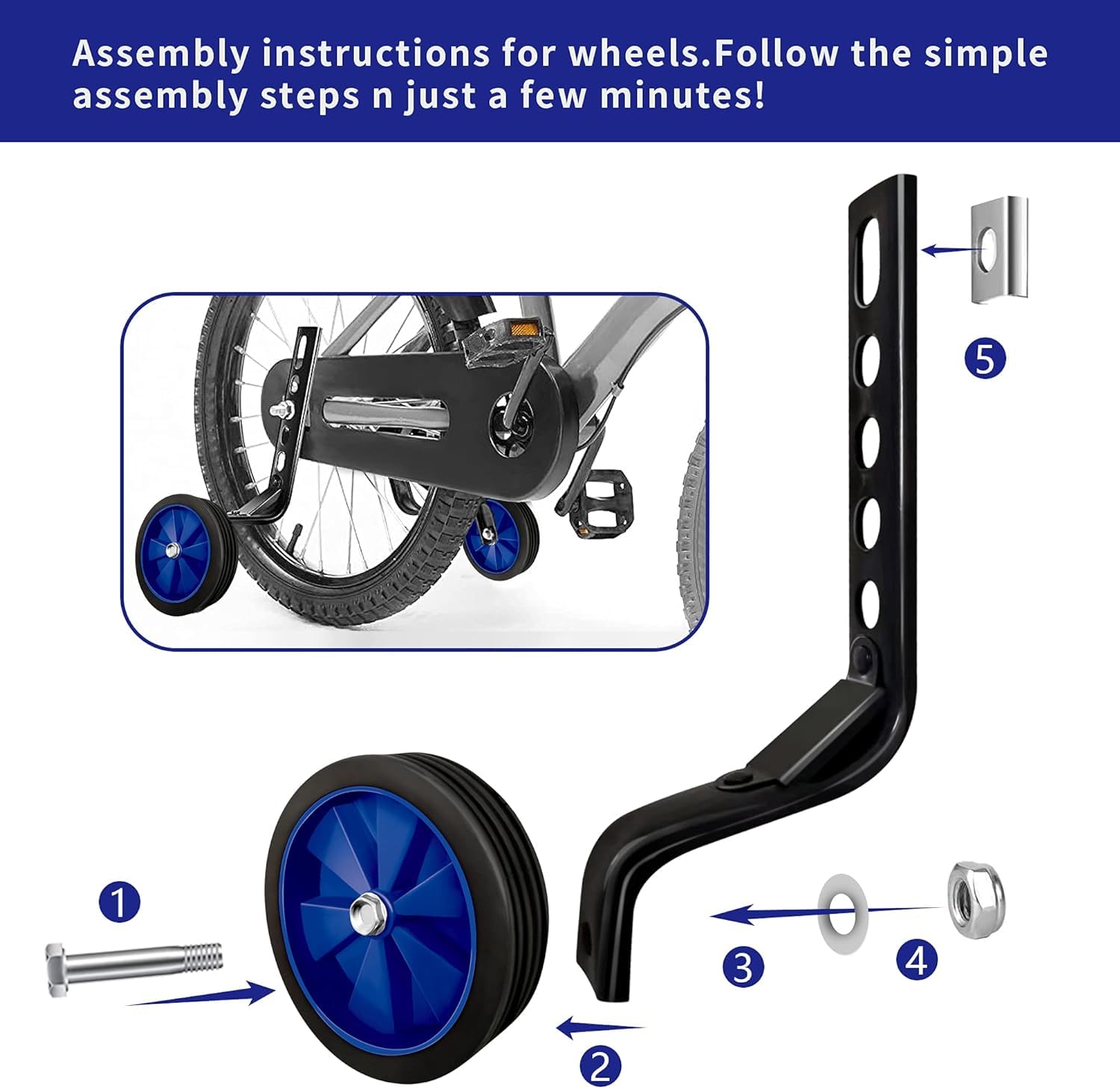 Assembly instructions for wheels.Follow the simple assembly steps n just a few minutes!

5

1

3

4

2