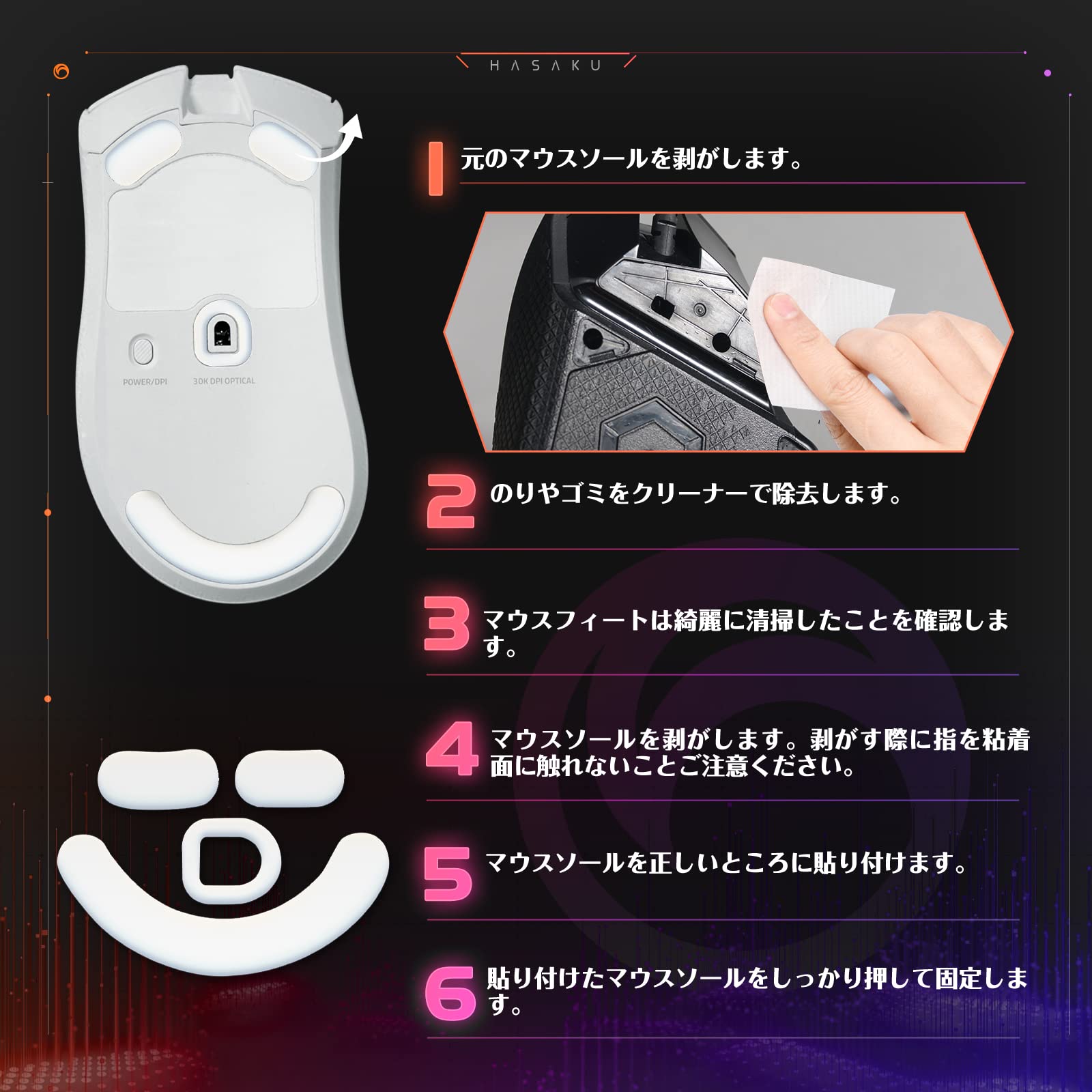 HASAKU

POWER/DPI

30K DPI OPTICAL

1 元のマウスソールを剥がします。

2 のりやゴミをクリーナーで除去します。

3 マウスフィートは綺麗に清掃したことを確認します。

4 マウスソールを剥がします。剥がす際に指を粘着面に触れないことご注意ください。

5 マウスソールを正しいところに貼り付けます。

6 貼り付けたマウスソールをしっかり押して固定します。