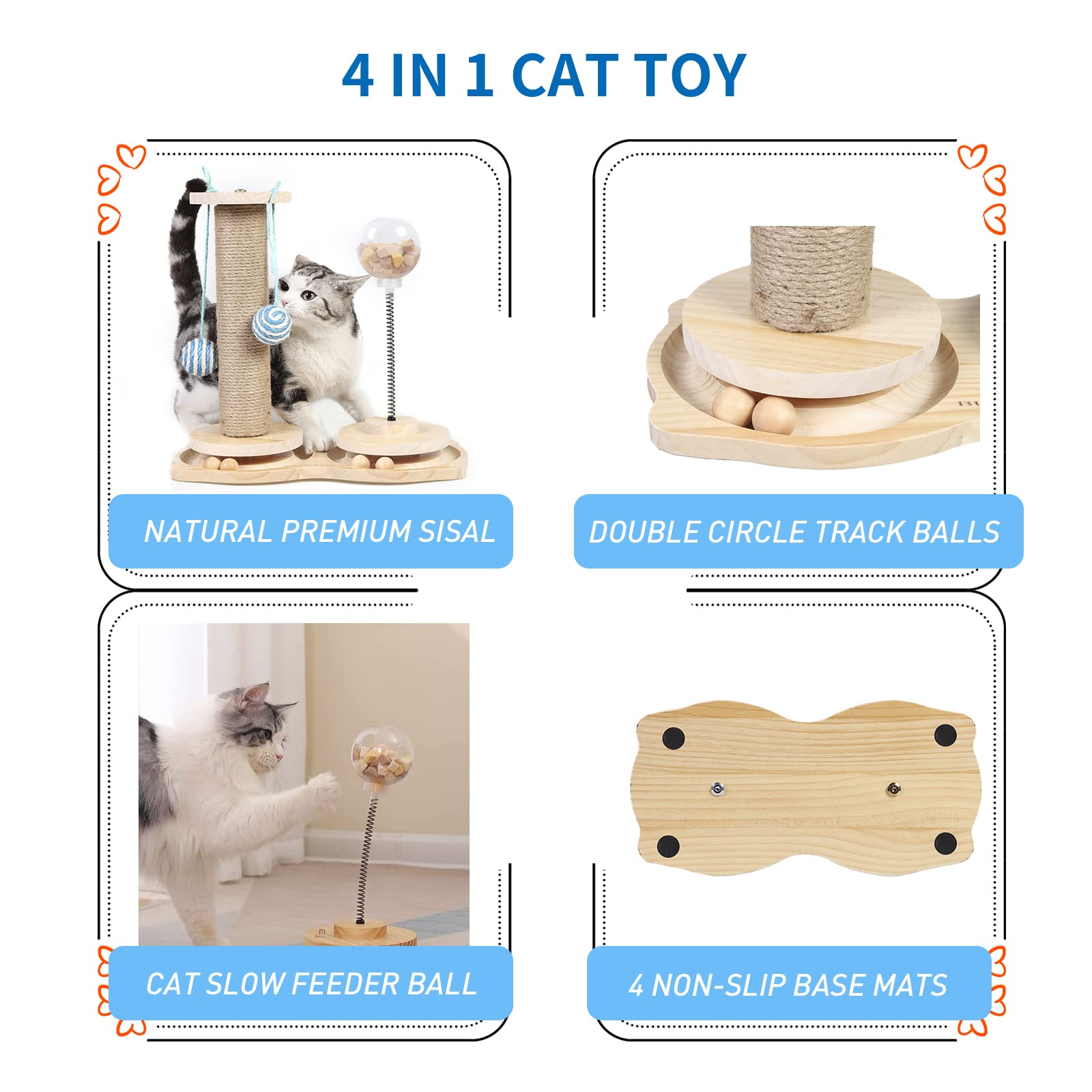 4 IN 1 CAT TOY

NATURAL PREMIUM SISAL

DOUBLE CIRCLE TRACK BALLS

CAT SLOW FEEDER BALL

4 NON-SLIP BASE MATS