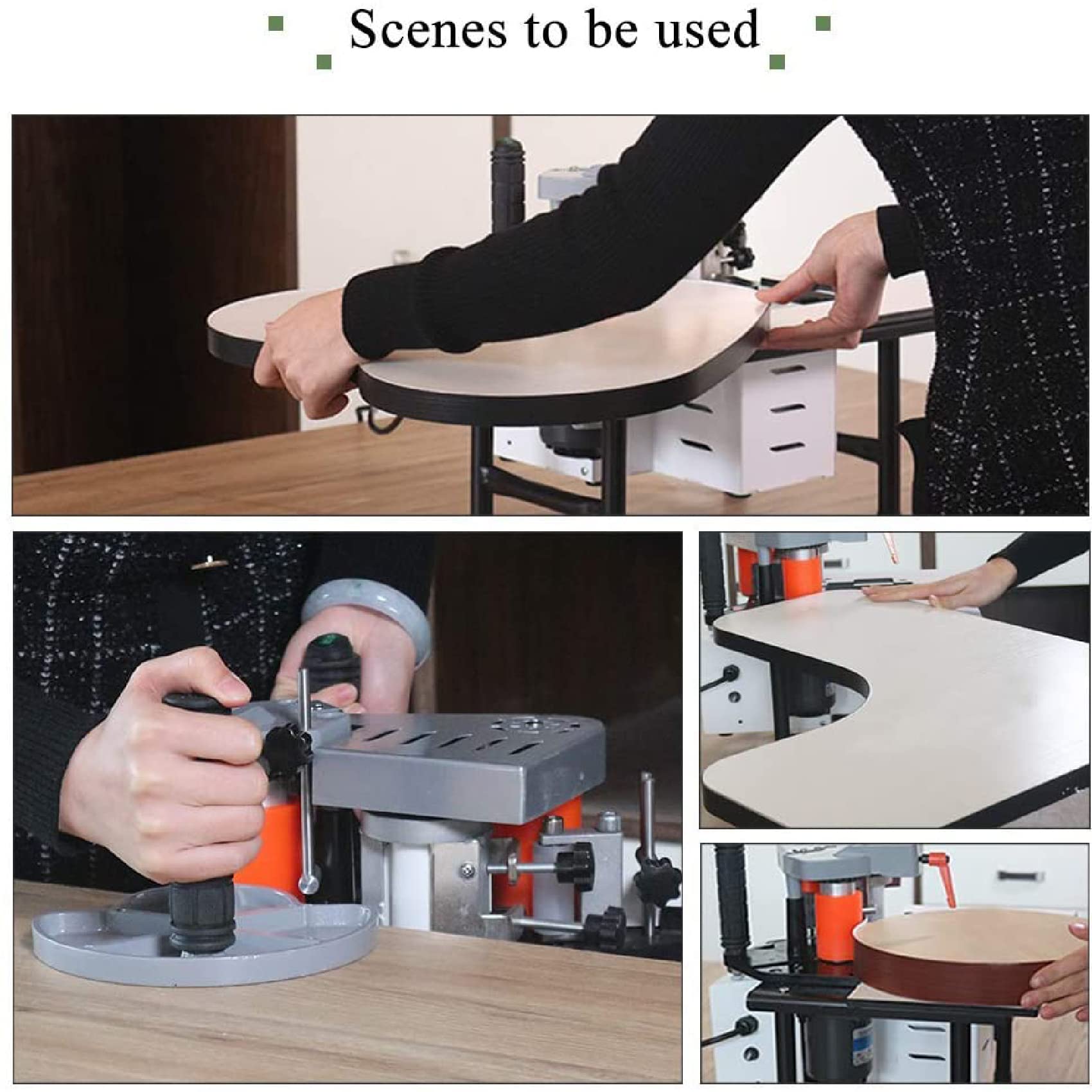 Scenes to be used