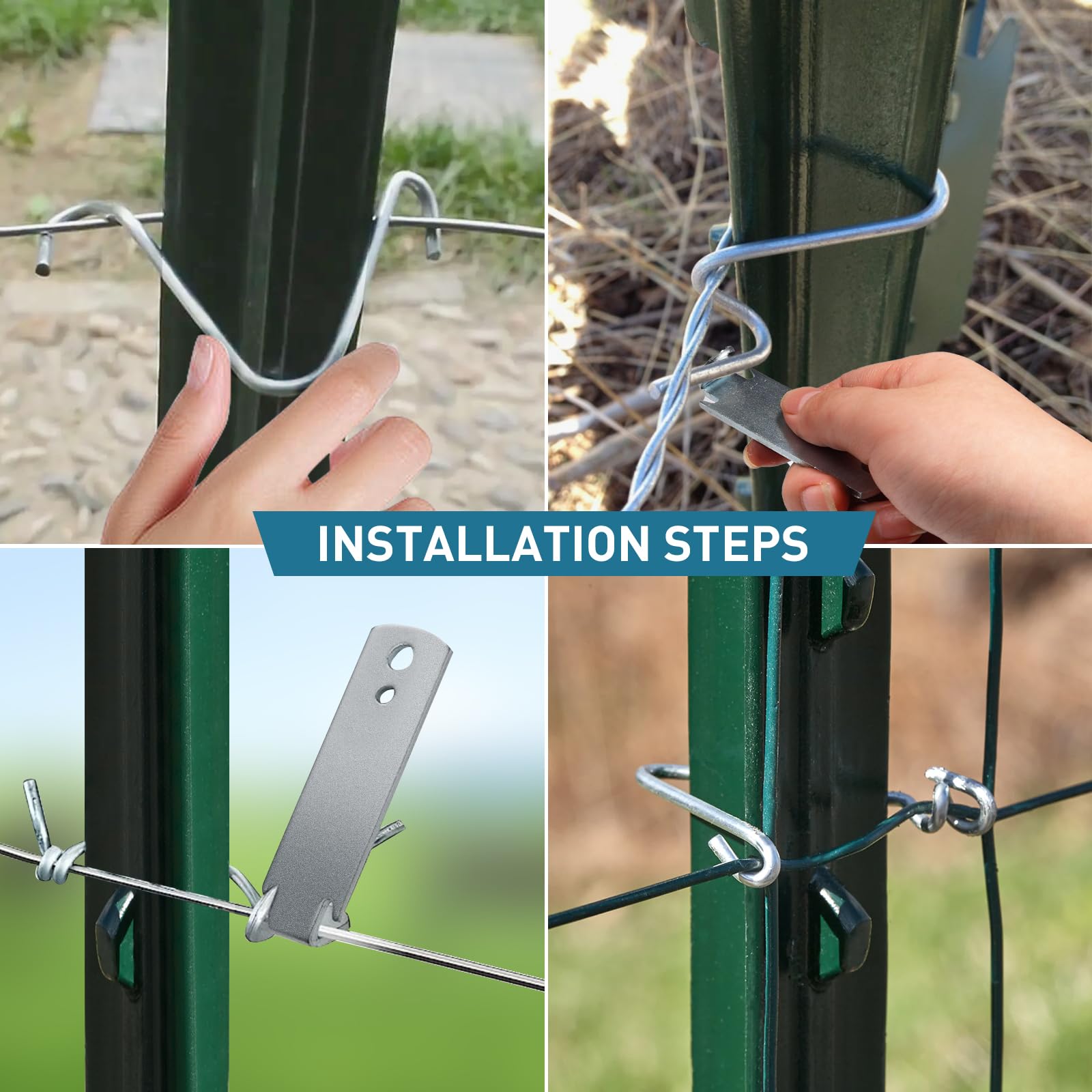 INSTALLATION STEPS