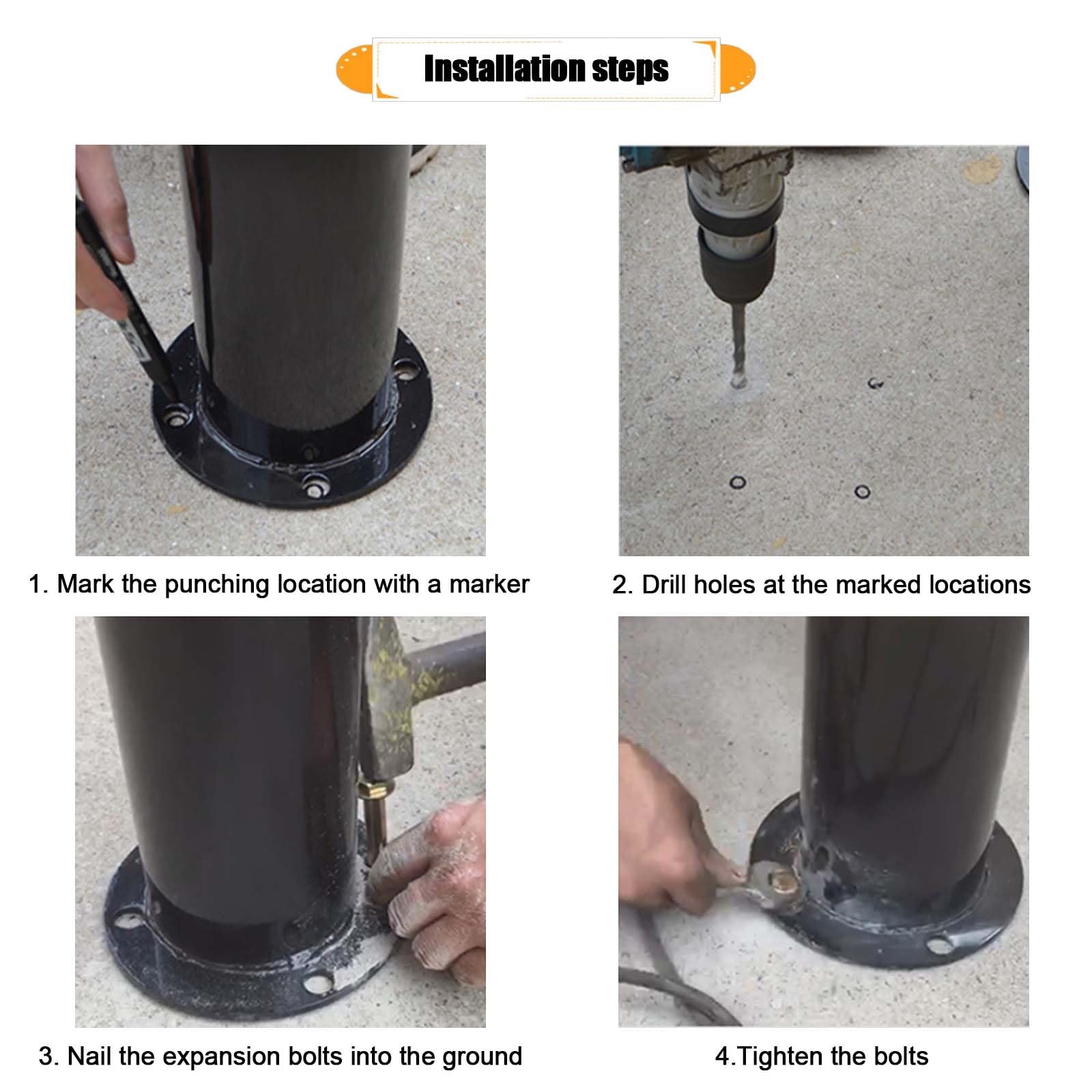 Installation steps

1. Mark the punching location with a marker

2. Drill holes at the marked locations

3. Nail the expansion bolts into the ground

4.Tighten the bolts