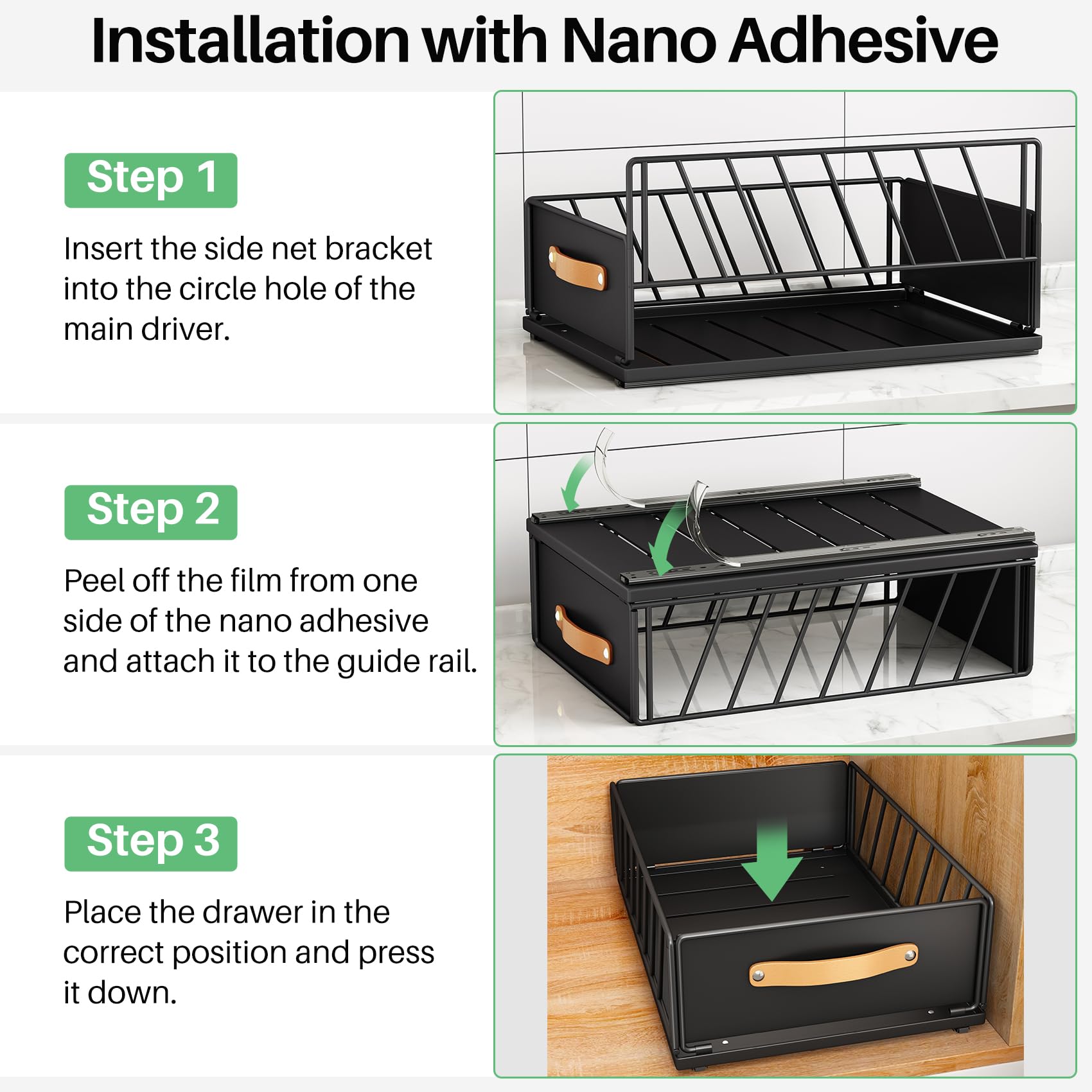 Installation with Nano Adhesive

Step 1

Insert the side net bracket into the circle hole of the main driver.

Step 2

Peel off the film from one side of the nano adhesive and attach it to the guide rail.

Step 3

Place the drawer in the correct position and press it down.