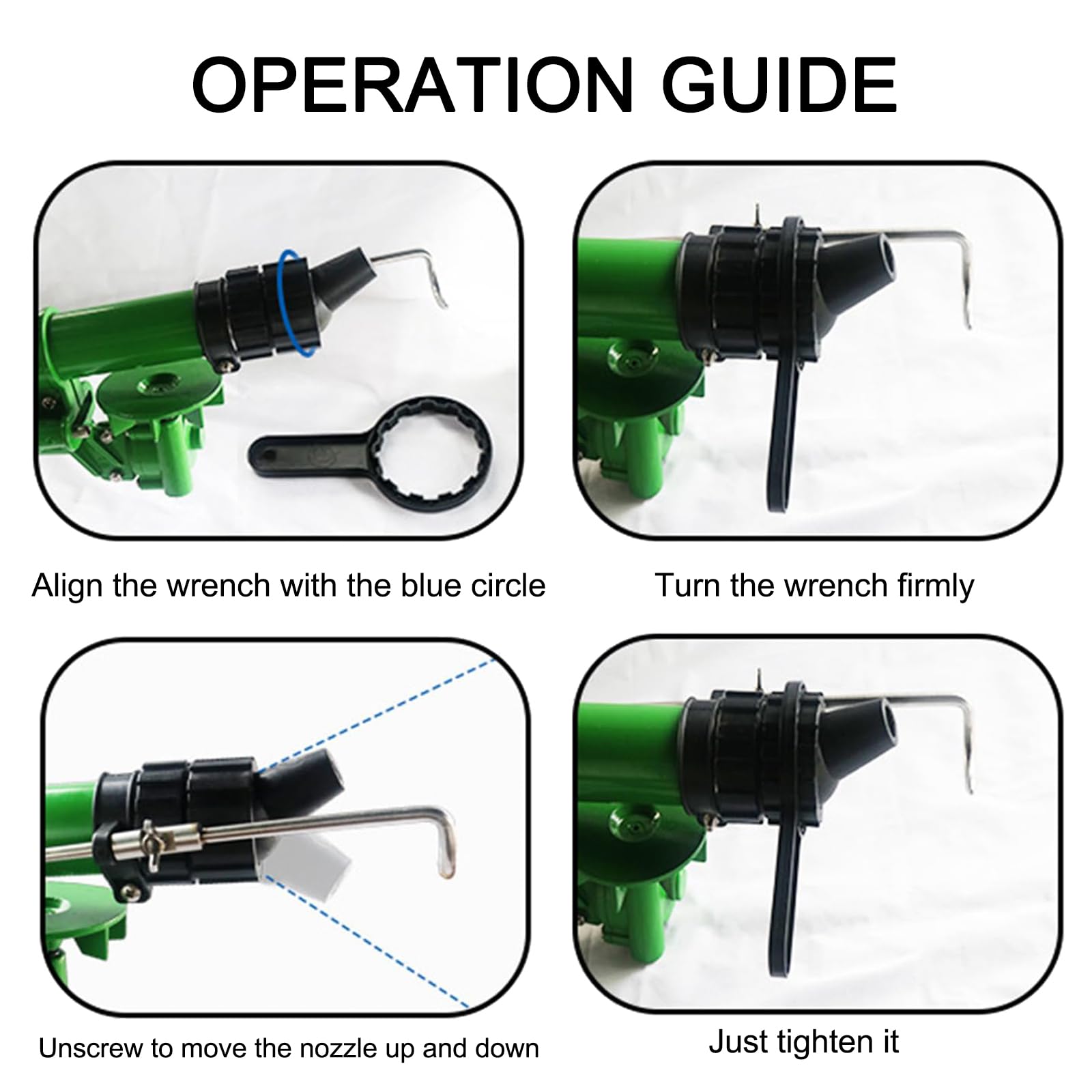 OPERATION GUIDE

Align the wrench with the blue circle

Turn the wrench firmly

Unscrew to move the nozzle up and down

Just tighten it